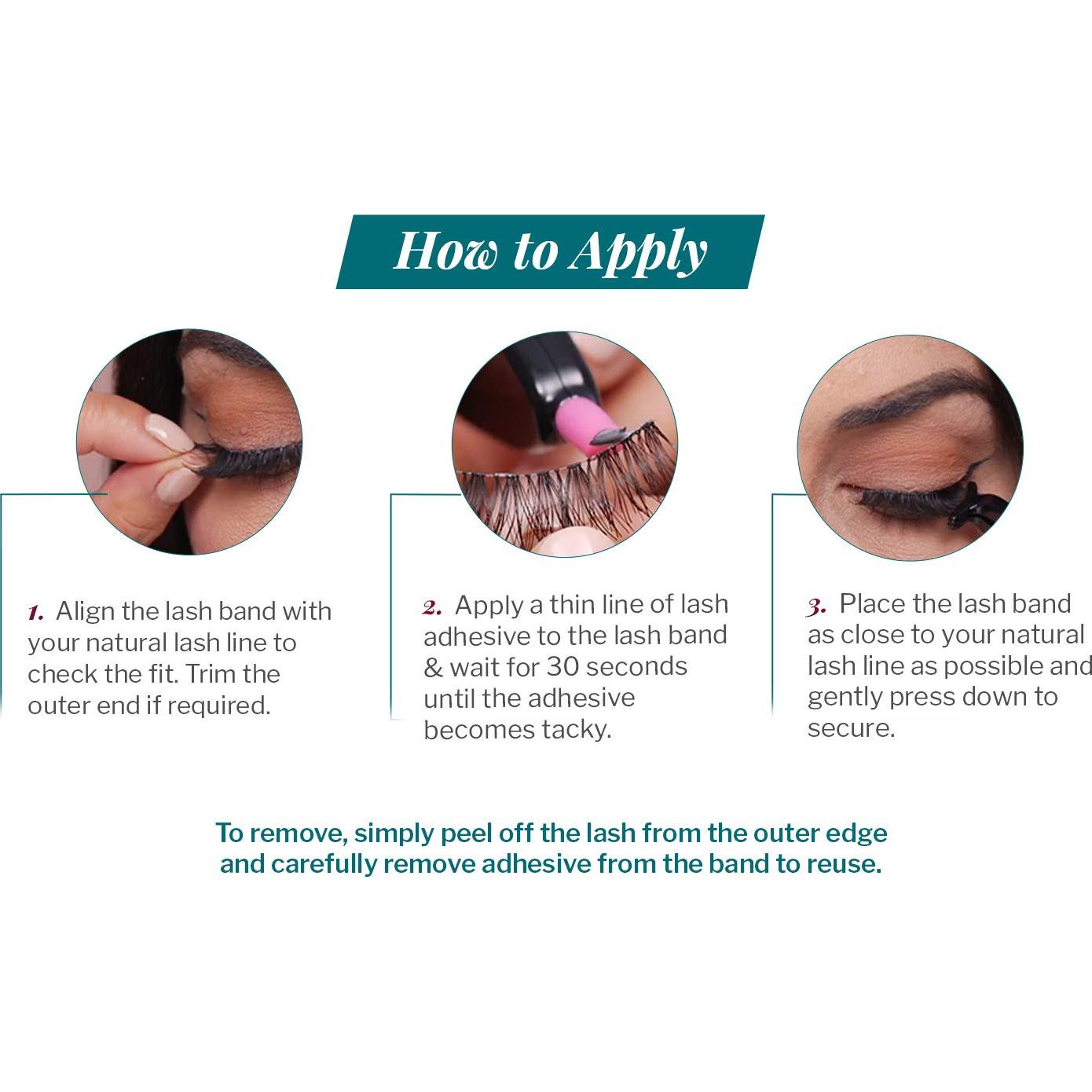 How to Apply

1. Align the lash band with your natural lash line to check the fit. Trim the outer end if required.

2. Apply a thin line of lash adhesive to the lash band & wait for 30 seconds until the adhesive becomes tacky.

3. Place the lash band as close to your natural lash line as possible and gently press down to secure.

To remove, simply peel off the lash from the outer edge and carefully remove adhesive from the band to reuse.