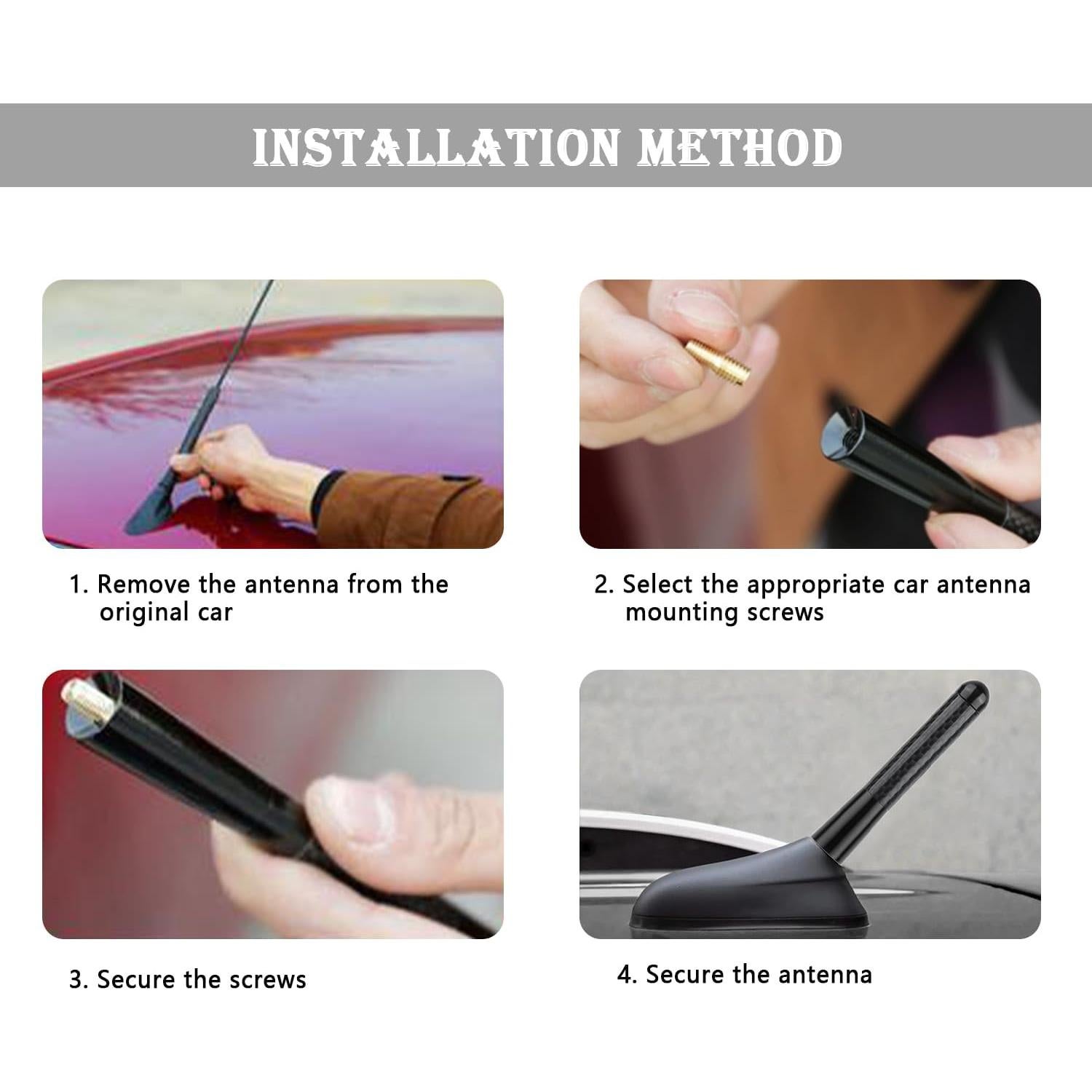 INSTALLATION METHOD

1. Remove the antenna from the original car

2. Select the appropriate car antenna mounting screws

3. Secure the screws

4. Secure the antenna