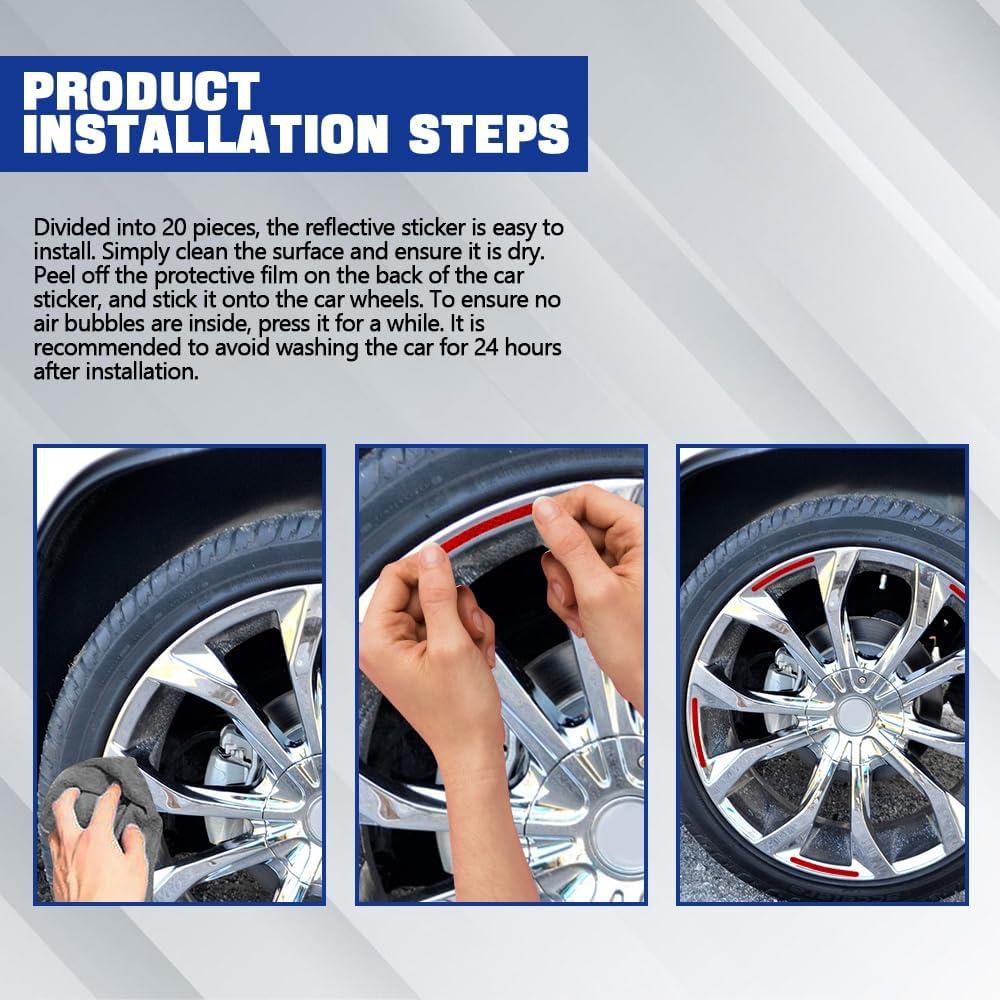 PRODUCT INSTALLATION STEPS

Divided into 20 pieces, the reflective sticker is easy to install. Simply clean the surface and ensure it is dry. Peel off the protective film on the back of the car sticker, and stick it onto the car wheels. To ensure no air bubbles are inside, press it for a while. It is recommended to avoid washing the car for 24 hours after installation.