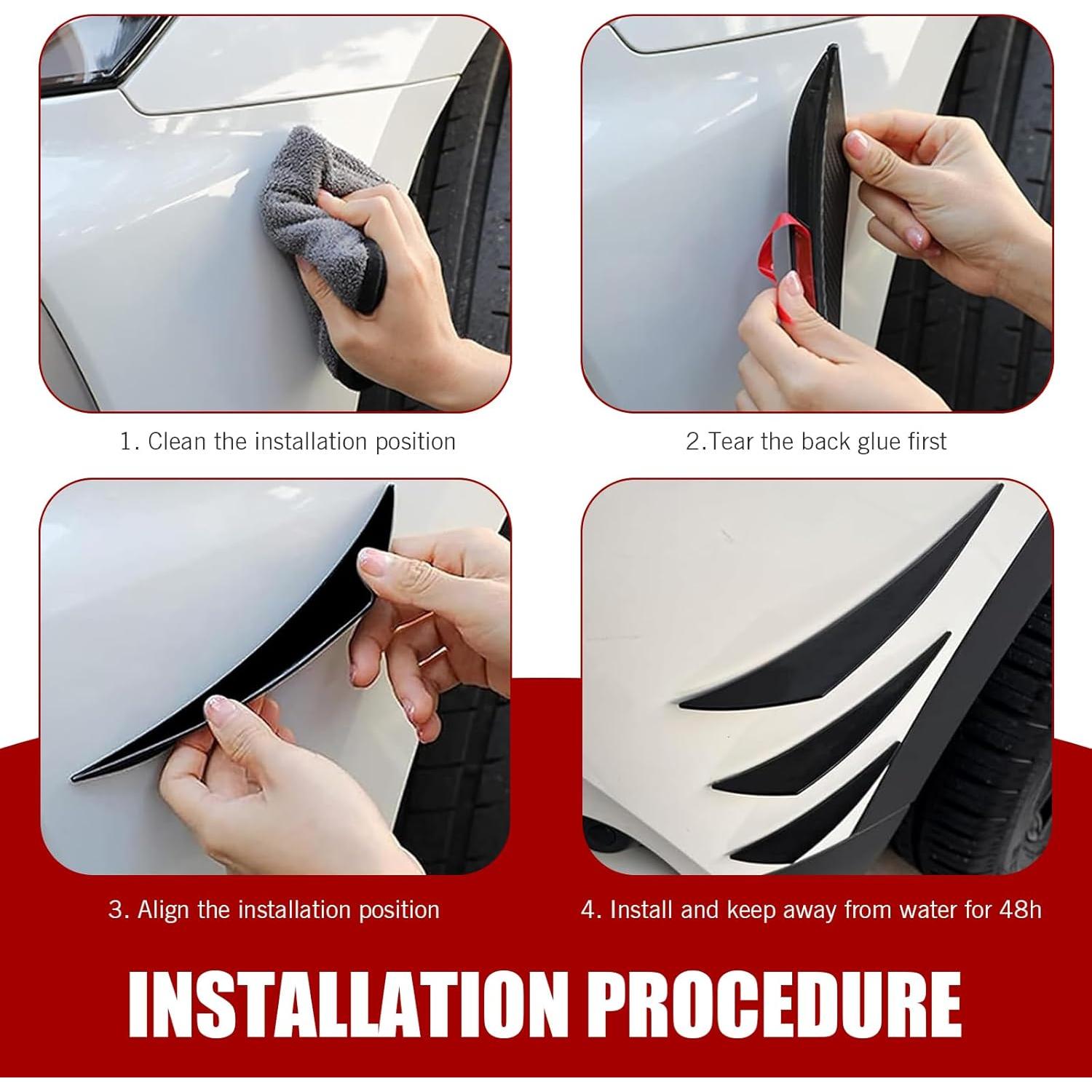 1. Clean the installation position

2.Tear the back glue first

3. Align the installation position

4. Install and keep away from water for 48h

INSTALLATION PROCEDURE