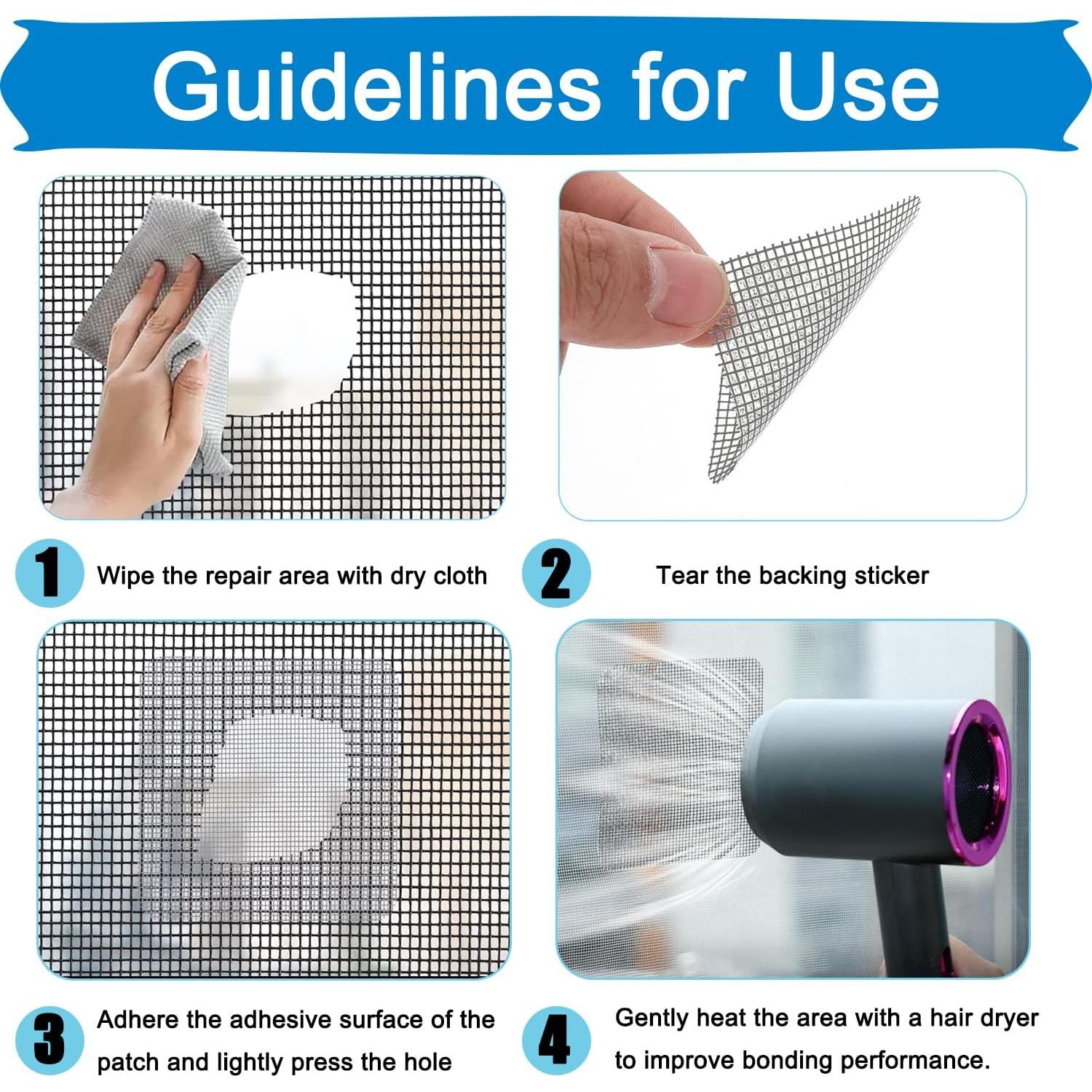 Guidelines for Use

1 Wipe the repair area with dry cloth

2 Tear the backing sticker

3 Adhere the adhesive surface of the patch and lightly press the hole

4 Gently heat the area with a hair dryer to improve bonding performance.