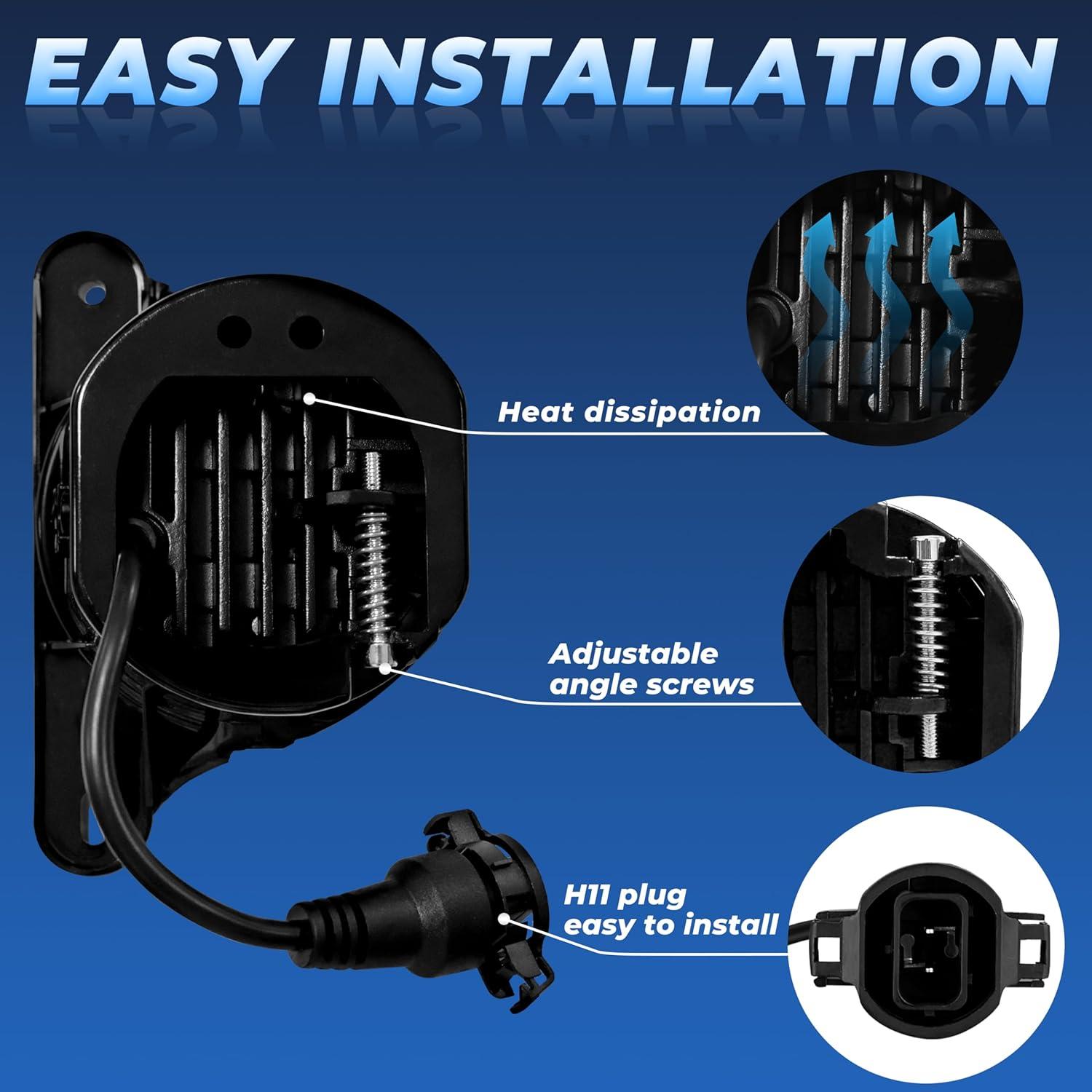 EASY INSTALLATION

Heat dissipation

Adjustable angle screws

H11 plug easy to install