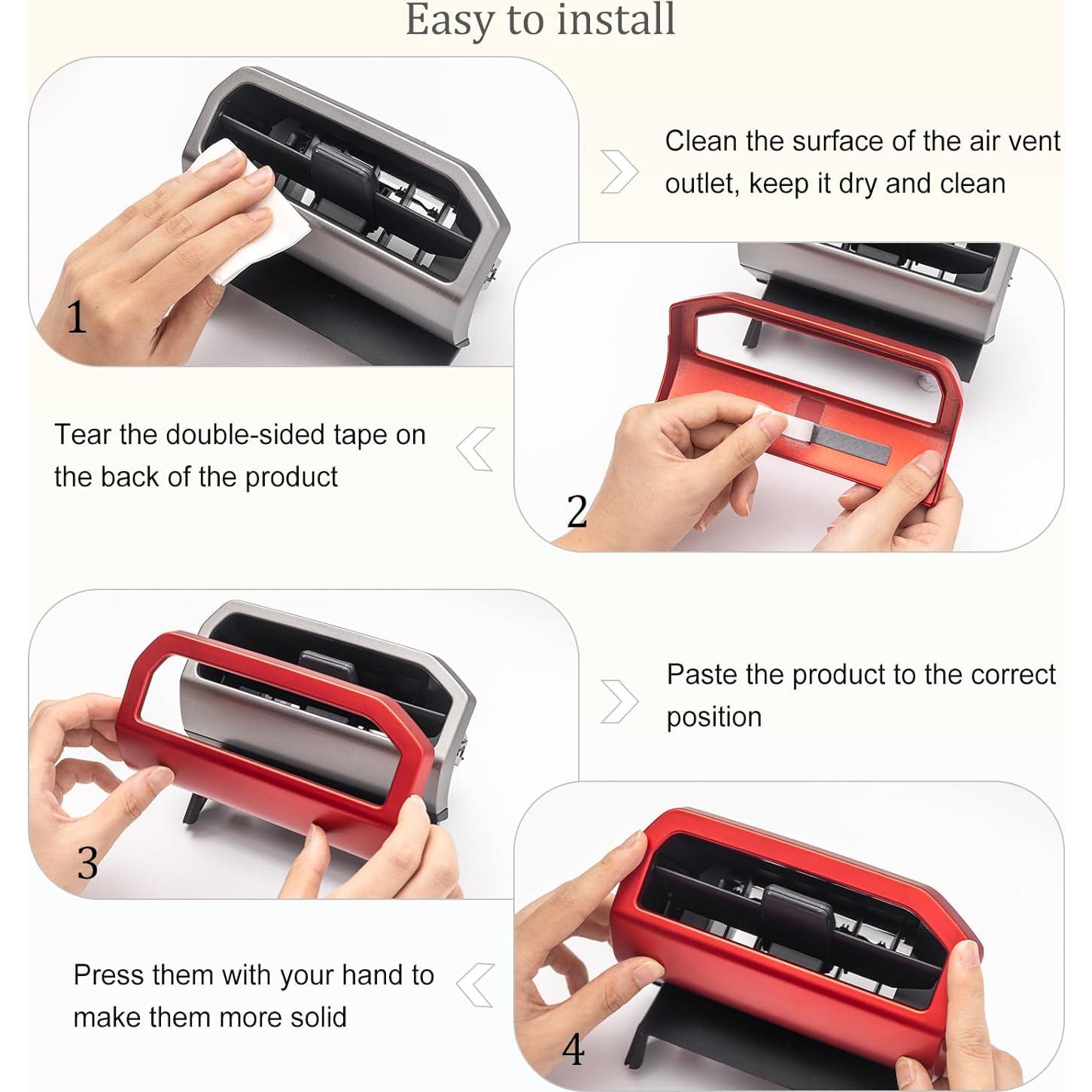 Easy to install

1

Clean the surface of the air vent outlet, keep it dry and clean

Tear the double-sided tape on the back of the product

2

3

Paste the product to the correct position

Press them with your hand to make them more solid

4