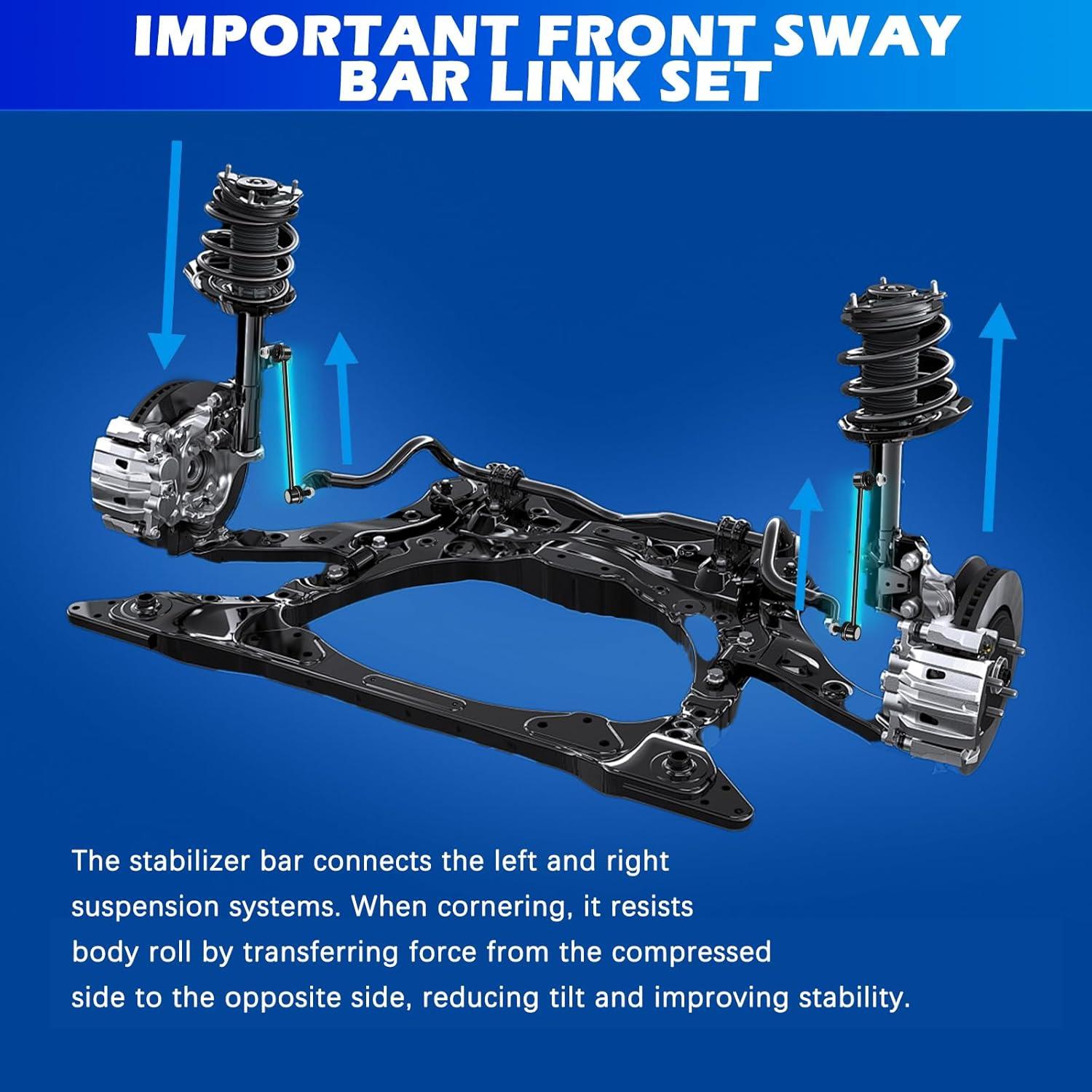 IMPORTANT FRONT SWAY BAR LINK SET

The stabilizer bar connects the left and right suspension systems. When cornering, it resists body roll by transferring force from the compressed side to the opposite side, reducing tilt and improving stability.