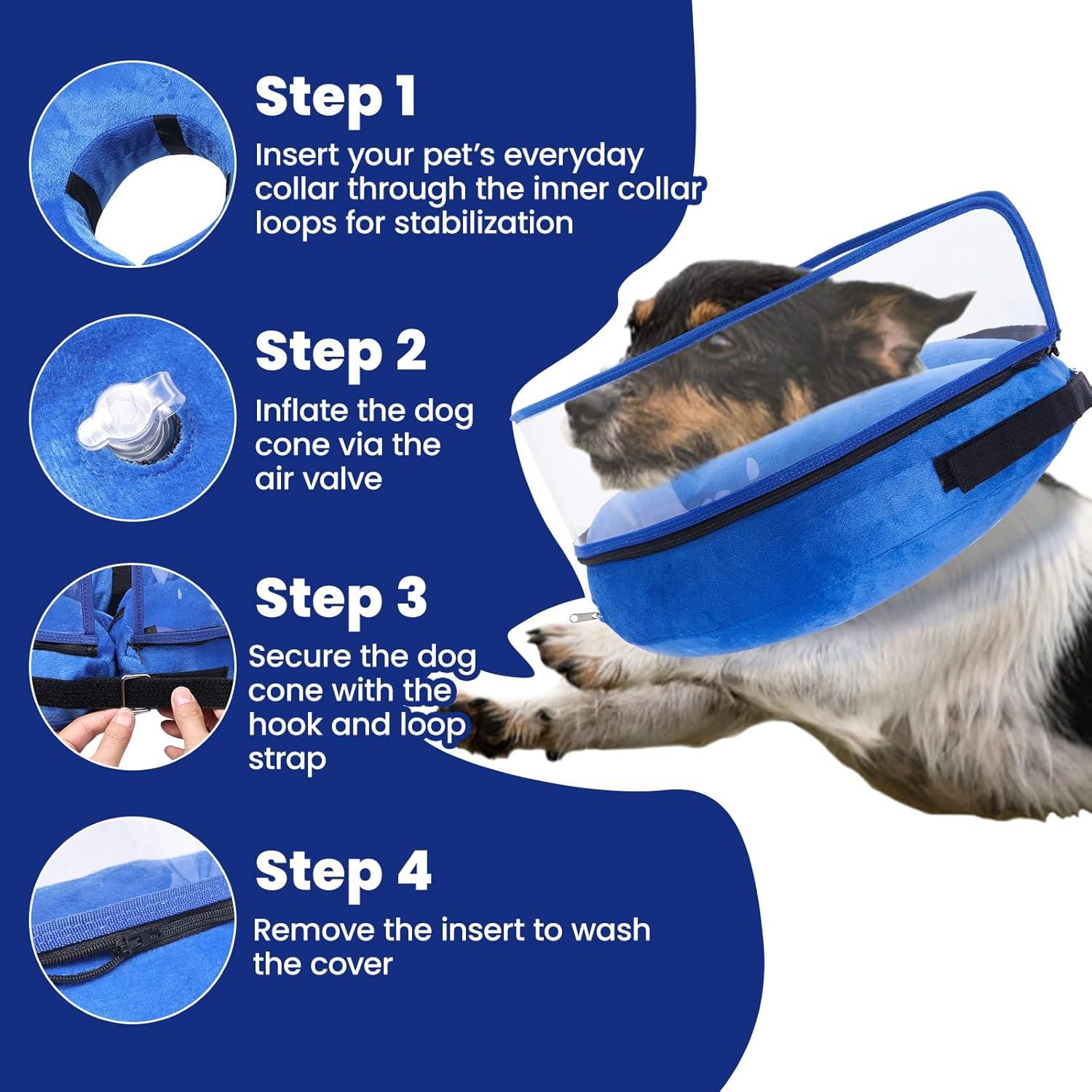 Step 1
Insert your pet's everyday collar through the inner collar loops for stabilization

Step 2
Inflate the dog cone via the air valve

Step 3
Secure the dog cone with the hook and loop strap

Step 4
Remove the insert to wash the cover