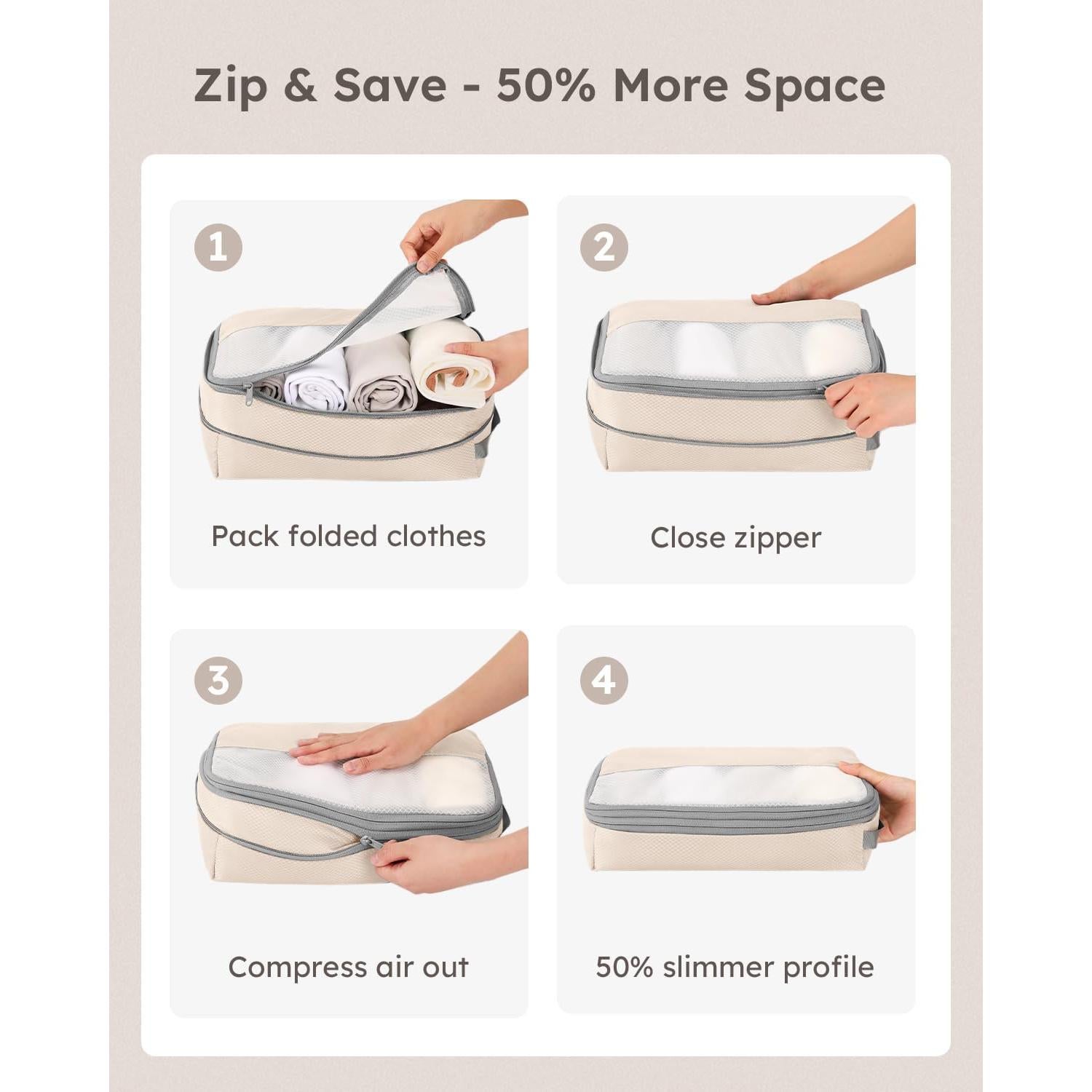 Zip & Save - 50% More Space

1

Pack folded clothes

2

Close zipper

3

Compress air out

4

50% slimmer profile