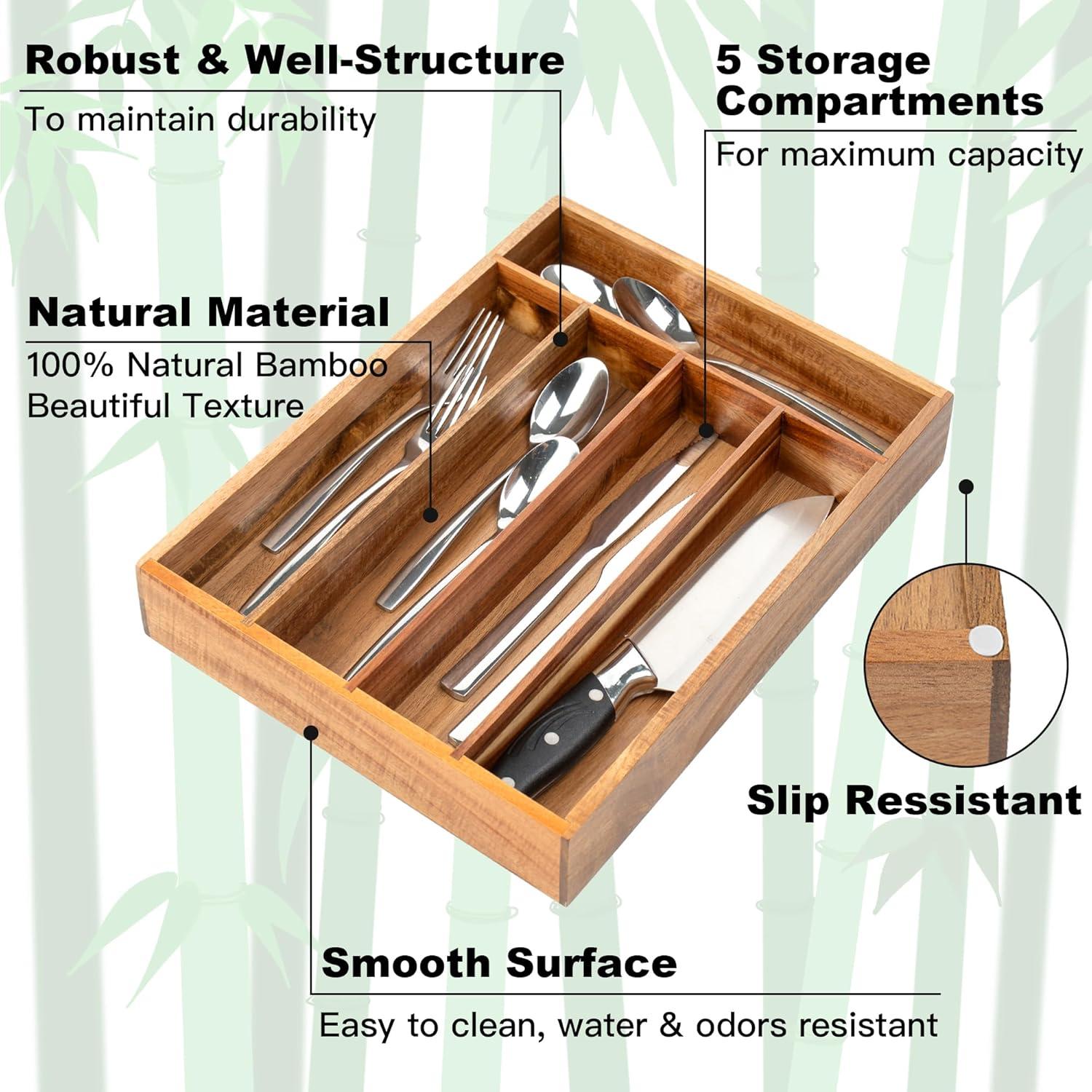 Robust & Well-Structure
To maintain durability

5 Storage Compartments
For maximum capacity

Natural Material
100% Natural Bamboo
Beautiful Texture

Slip Ressistant

Smooth Surface
Easy to clean, water & odors resistant