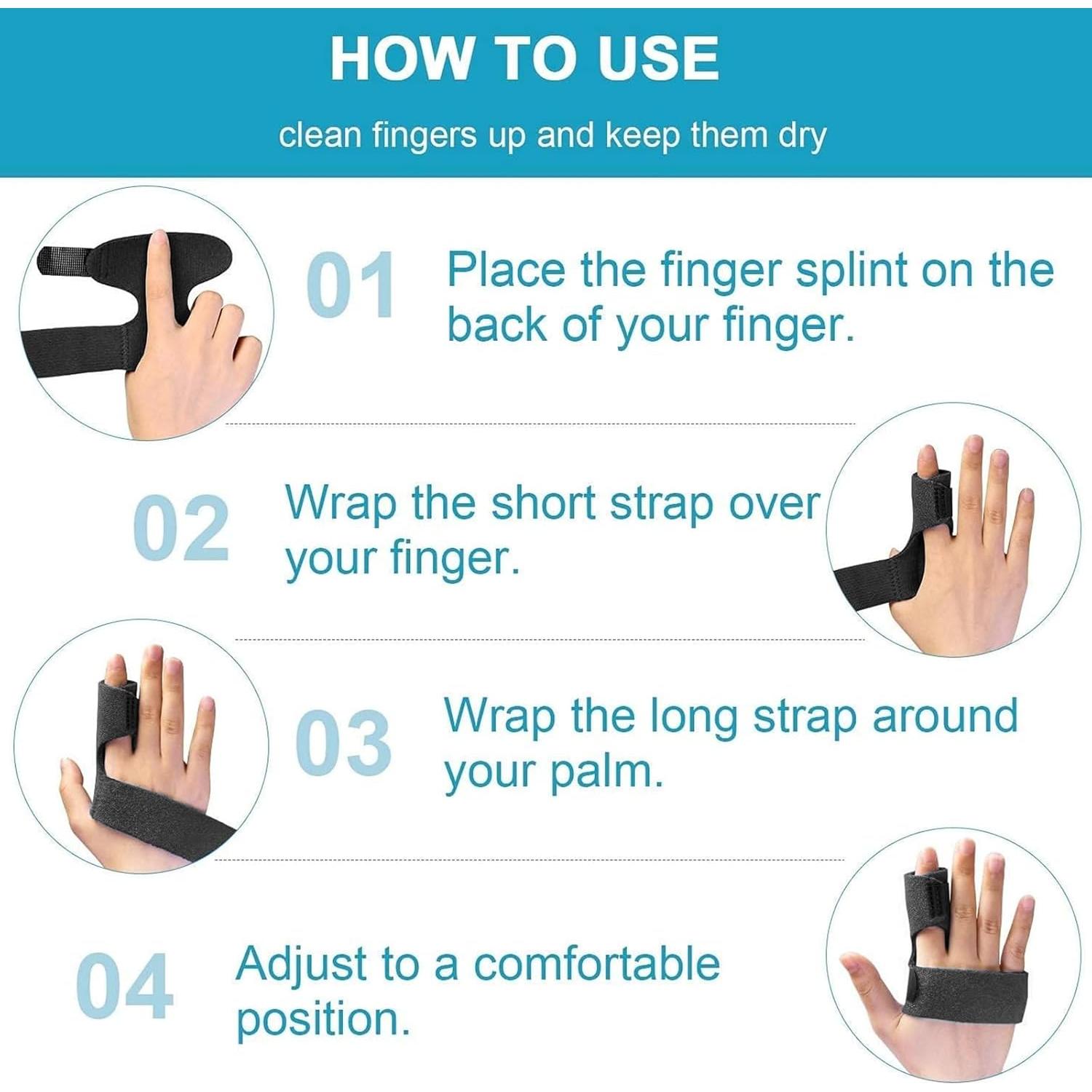 HOW TO USE

clean fingers up and keep them dry

01 Place the finger splint on the back of your finger.

02 Wrap the short strap over your finger.

03 Wrap the long strap around your palm.

04 Adjust to a comfortable position.