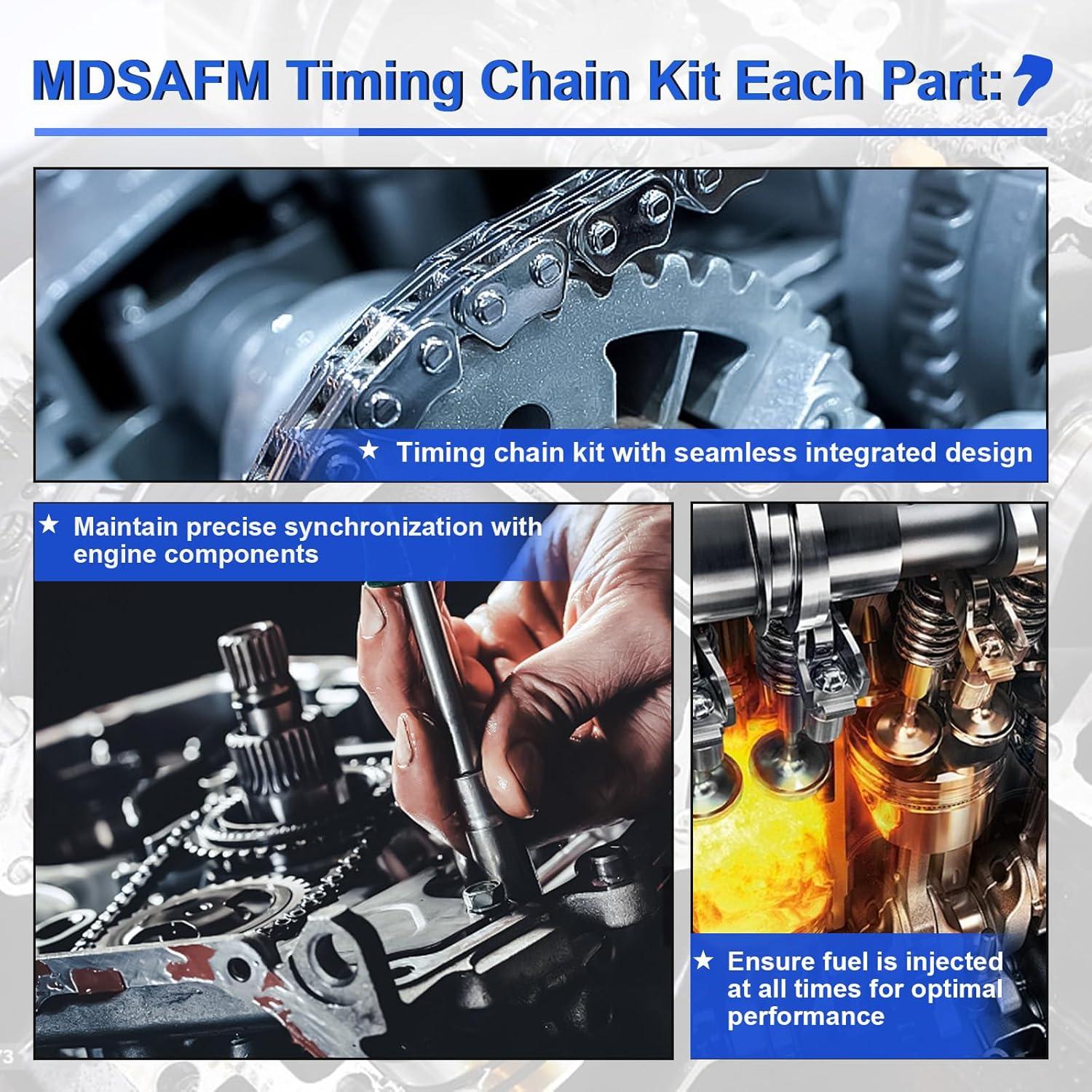 MDSAFM Timing Chain Kit Each Part:

★ Timing chain kit with seamless integrated design

★ Maintain precise synchronization with engine components

★ Ensure fuel is injected at all times for optimal performance