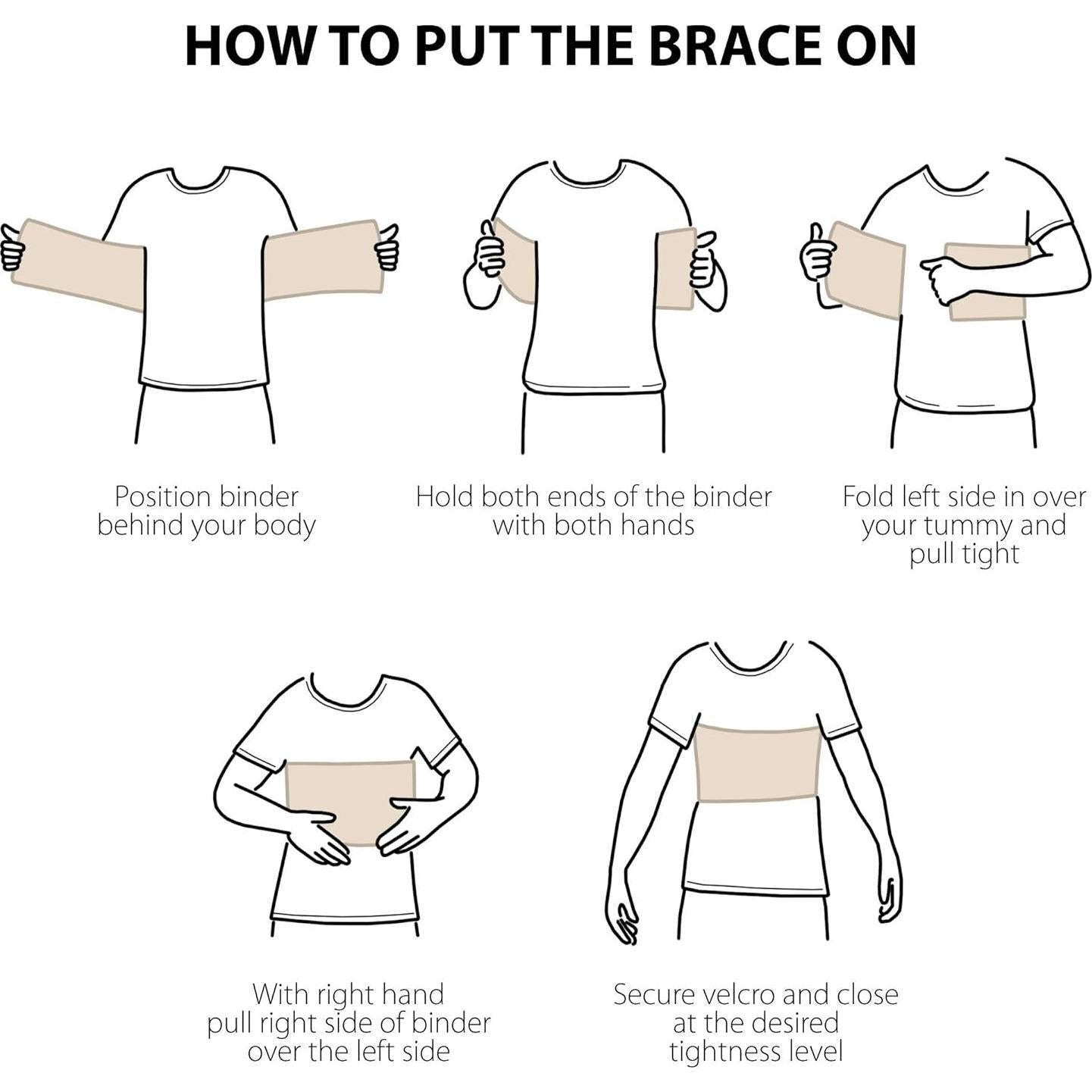 HOW TO PUT THE BRACE ON

Position binder behind your body

Hold both ends of the binder with both hands

Fold left side in over your tummy and pull tight

With right hand pull right side of binder over the left side

Secure velcro and close at the desired tightness level