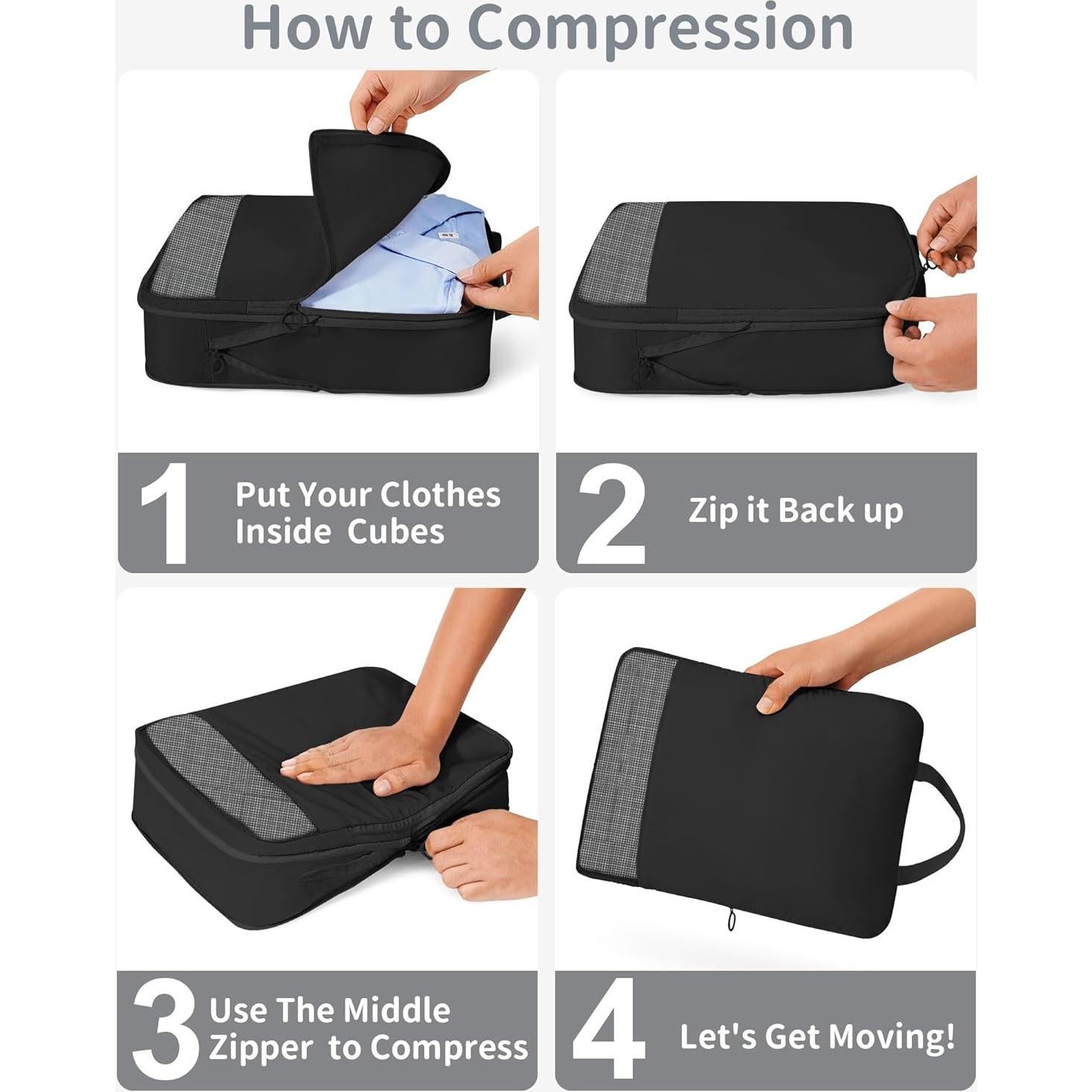 How to Compression

1 Put Your Clothes Inside Cubes

2 Zip it Back up

3 Use The Middle Zipper to Compress

4 Let's Get Moving!