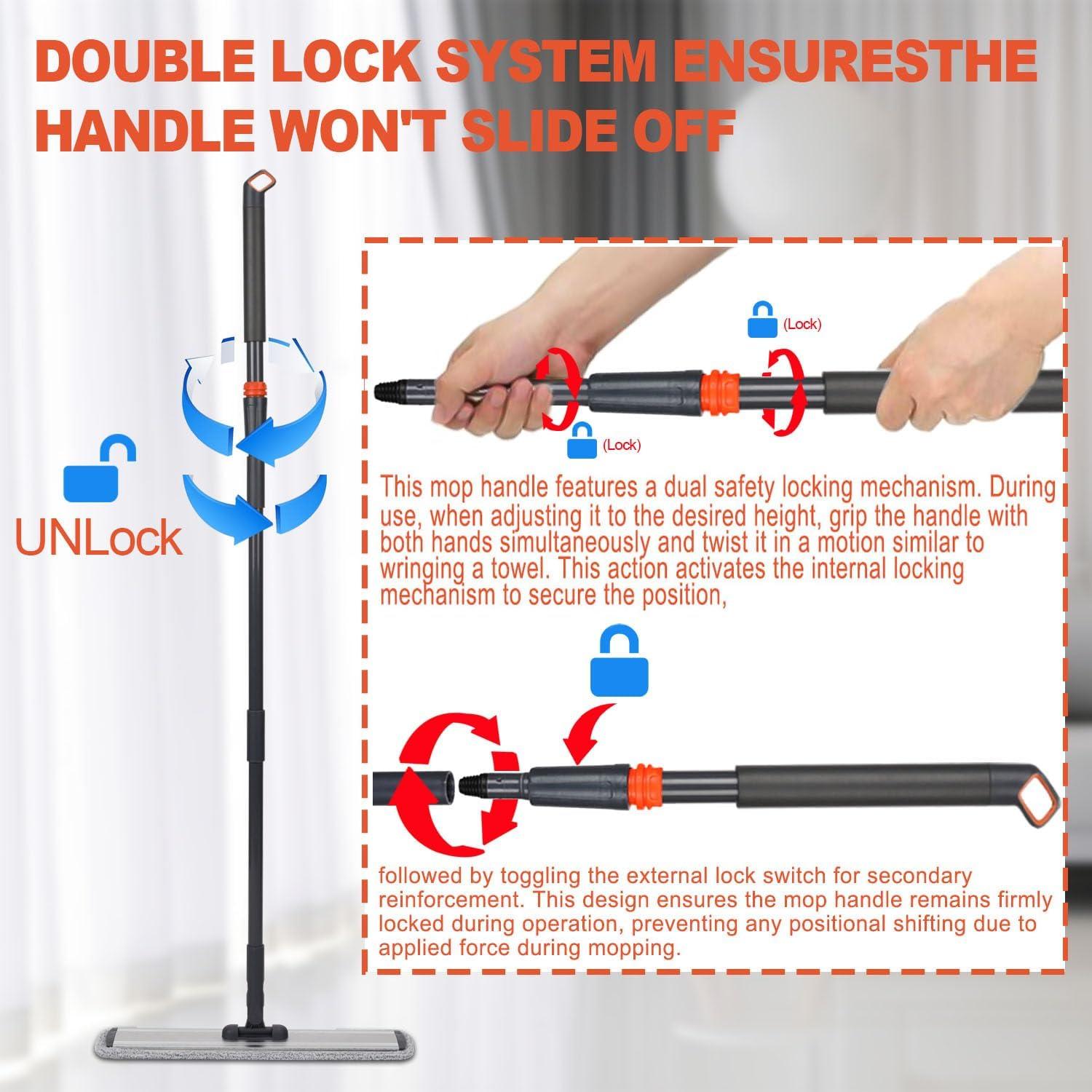 DOUBLE LOCK SYSTEM ENSURESTHE HANDLE WON'T SLIDE OFF

UNLock

(Lock)

(Lock)

This mop handle features a dual safety locking mechanism. During use, when adjusting it to the desired height, grip the handle with both hands simultaneously and twist it in a motion similar to wringing a towel. This action activates the internal locking mechanism to secure the position,

followed by toggling the external lock switch for secondary reinforcement. This design ensures the mop handle remains firmly locked during operation, preventing any positional shifting due to applied force during mopping.