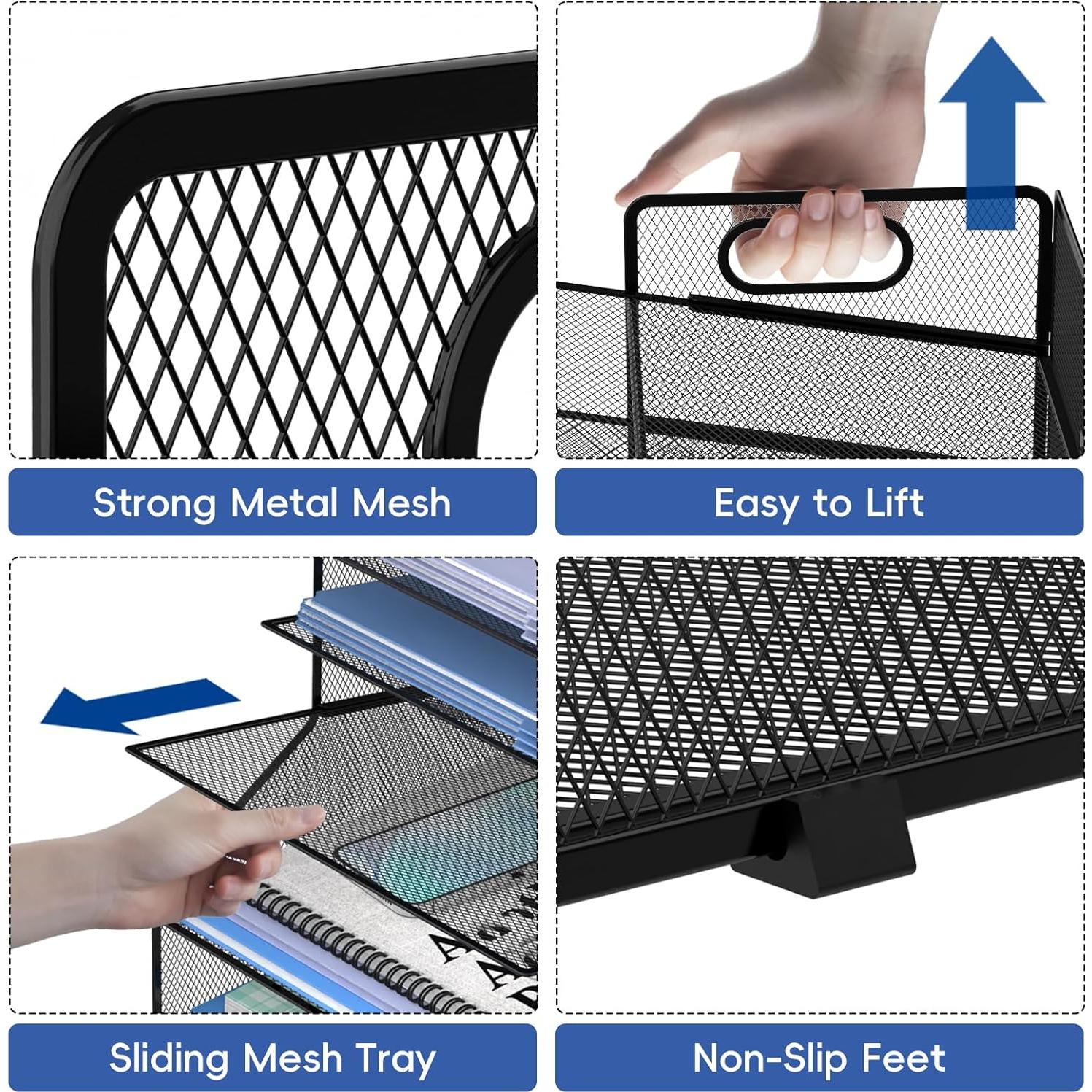 Strong Metal Mesh

Easy to Lift

Sliding Mesh Tray

Non-Slip Feet