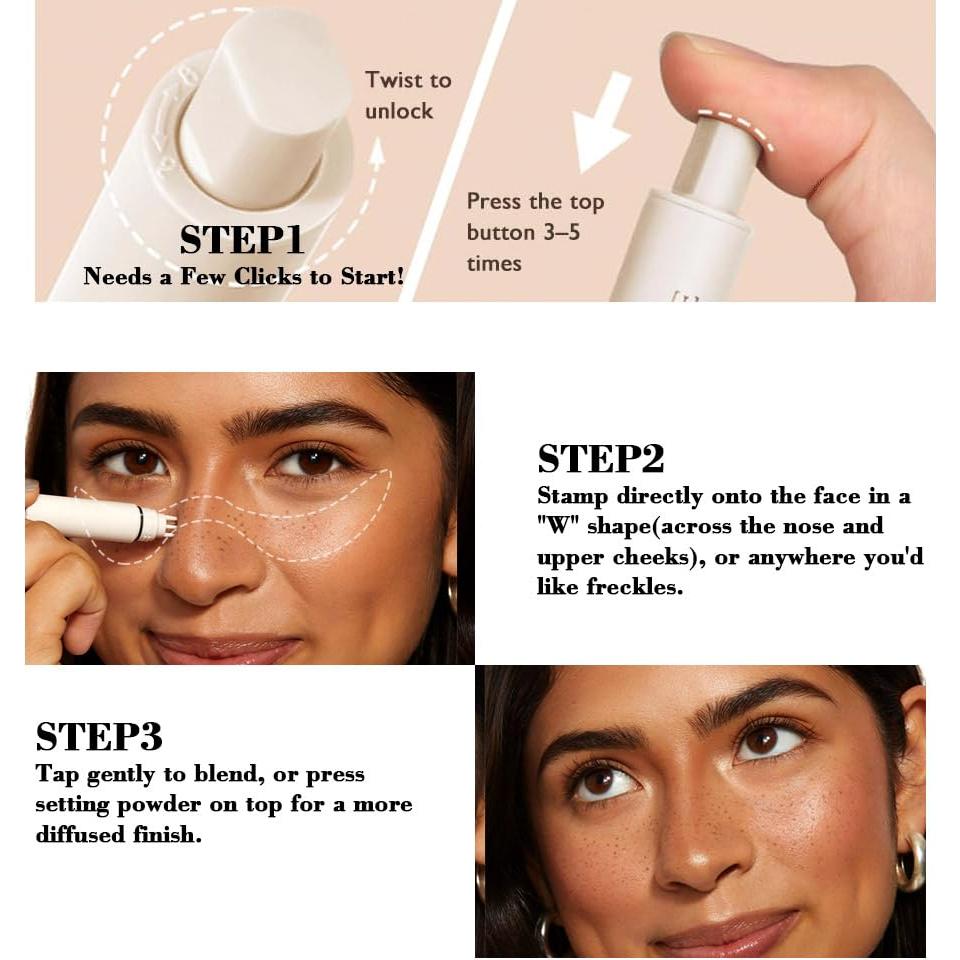 Twist to unlock

STEP1
Needs a Few Clicks to Start!

Press the top button 3–5 times

STEP2
Stamp directly onto the face in a "W" shape(across the nose and upper cheeks), or anywhere you'd like freckles.

STEP3
Tap gently to blend, or press setting powder on top for a more diffused finish.