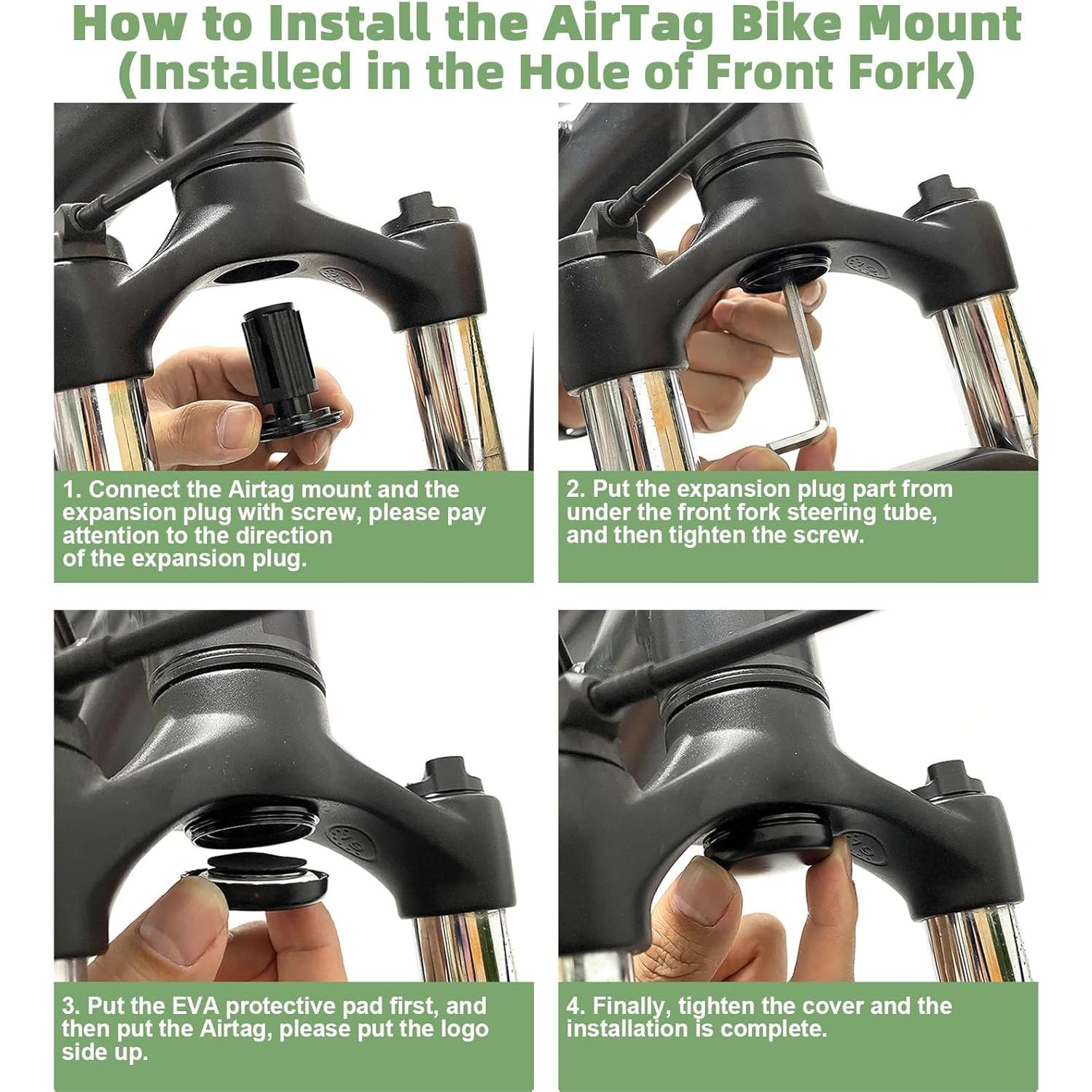 How to Install the AirTag Bike Mount (Installed in the Hole of Front Fork)

1. Connect the Airtag mount and the expansion plug with screw, please pay attention to the direction of the expansion plug.

2. Put the expansion plug part from under the front fork steering tube, and then tighten the screw.

3. Put the EVA protective pad first, and then put the Airtag, please put the logo side up.

4. Finally, tighten the cover and the installation is complete.