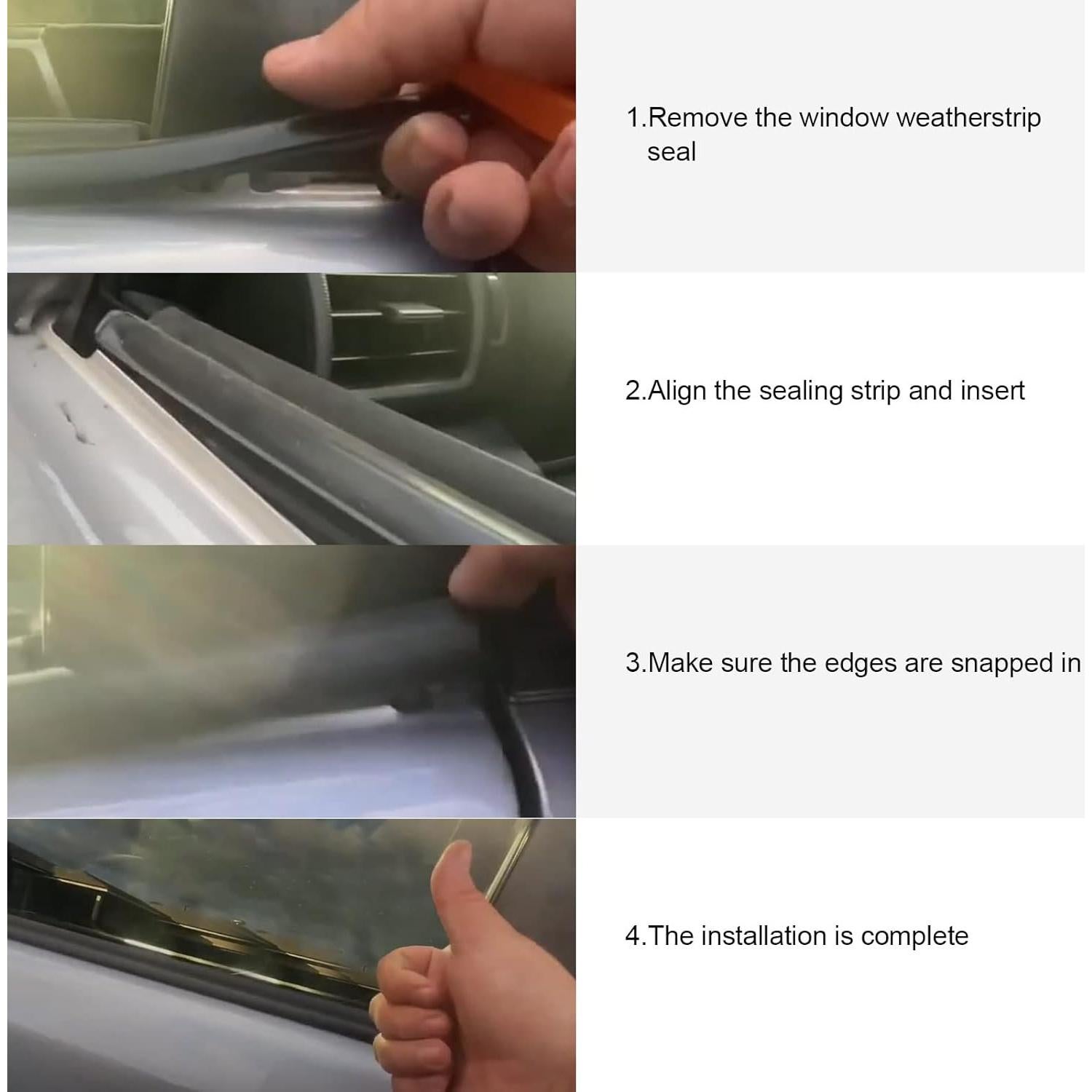 1.Remove the window weatherstrip seal

2.Align the sealing strip and insert

3.Make sure the edges are snapped in

4.The installation is complete