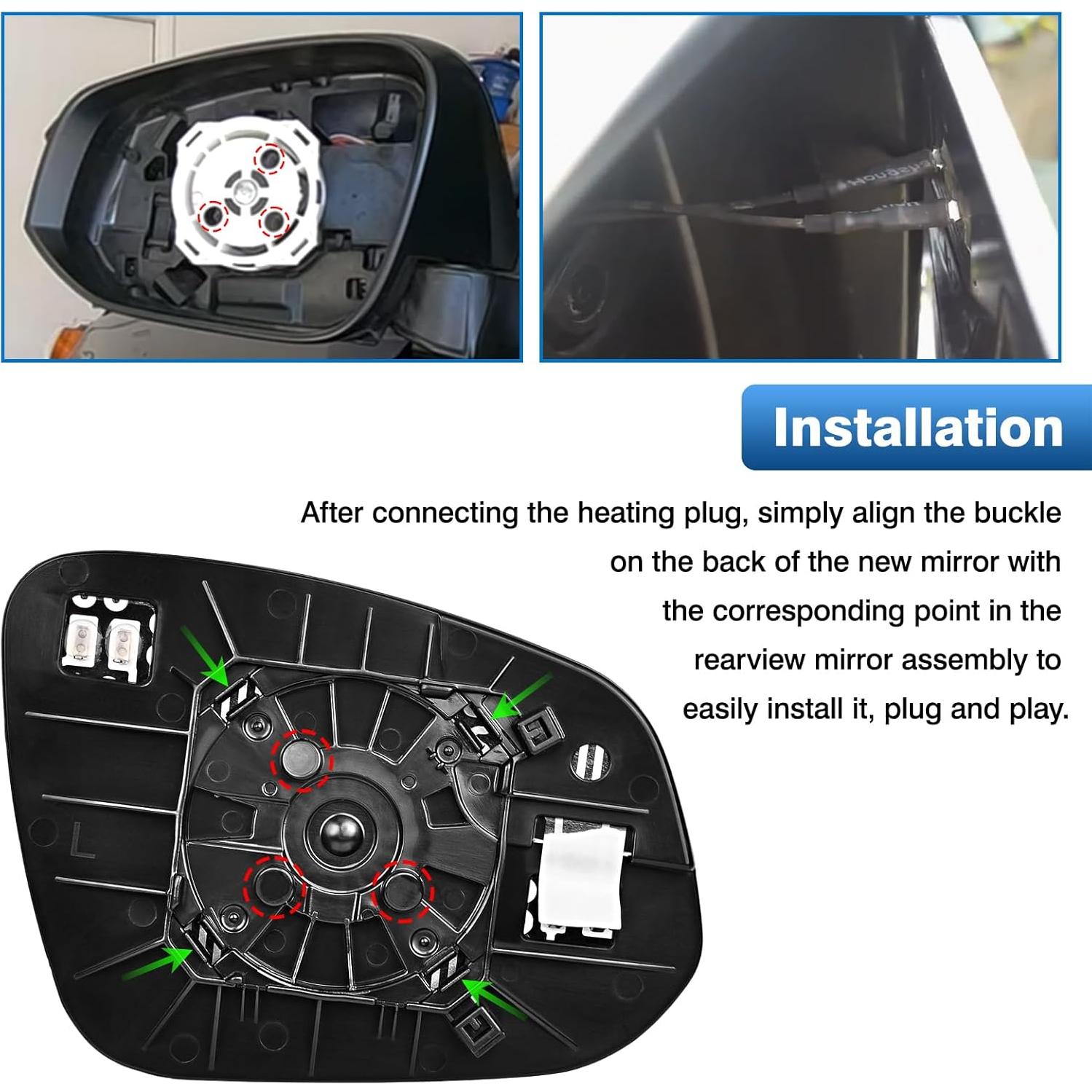 Installation

After connecting the heating plug, simply align the buckle on the back of the new mirror with the corresponding point in the rearview mirror assembly to easily install it, plug and play.

L