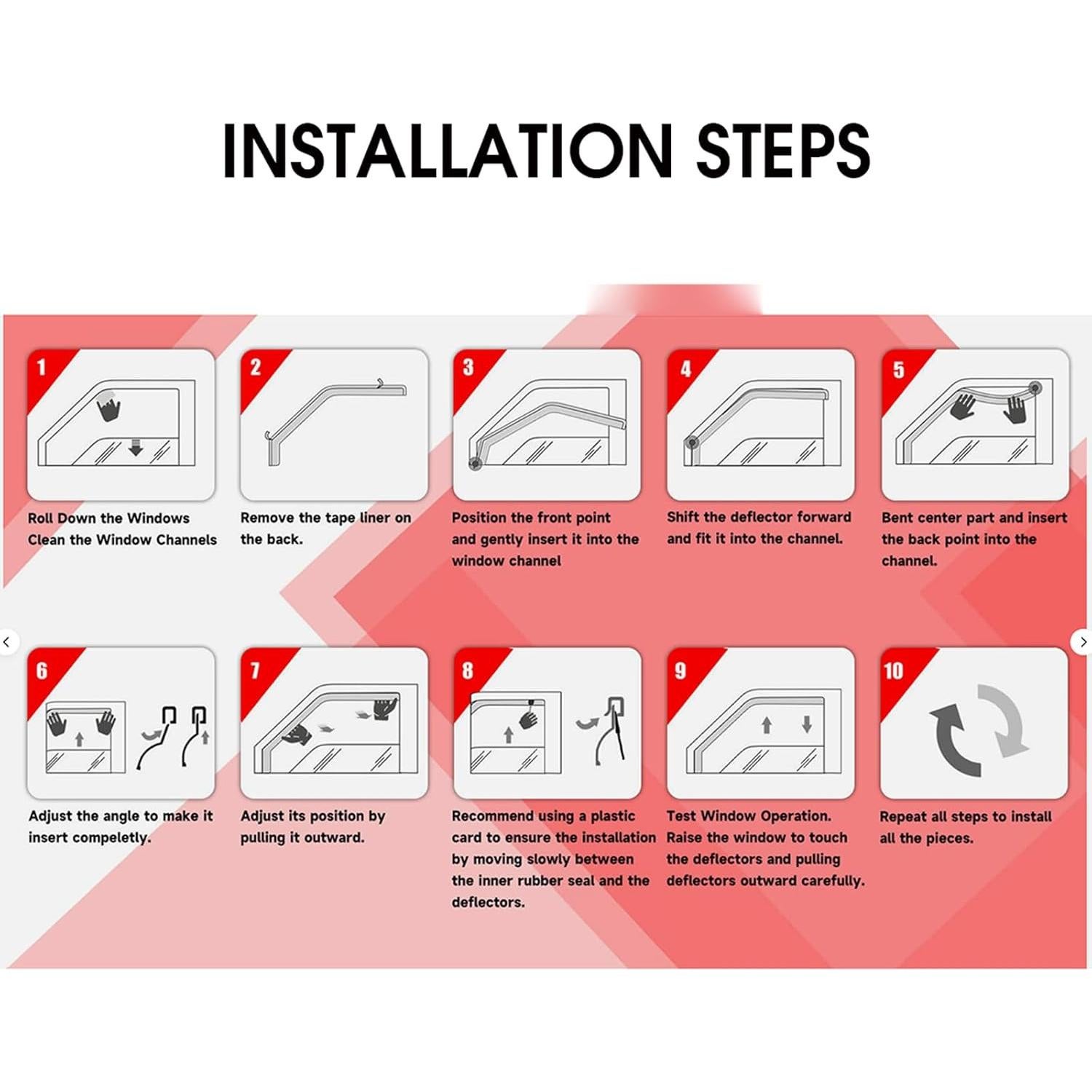 INSTALLATION STEPS

1
Roll Down the Windows
Clean the Window Channels

2
Remove the tape liner on the back.

3
Position the front point and gently insert it into the window channel

4
Shift the deflector forward and fit it into the channel.

5
Bent center part and insert the back point into the channel.

6
Adjust the angle to make it insert compeletly.

7
Adjust its position by pulling it outward.

8
Recommend using a plastic card to ensure the installation by moving slowly between the inner rubber seal and the deflectors.

9
Test Window Operation. Raise the window to touch the deflectors and pulling deflectors outward carefully.

10
Repeat all steps to install all the pieces.