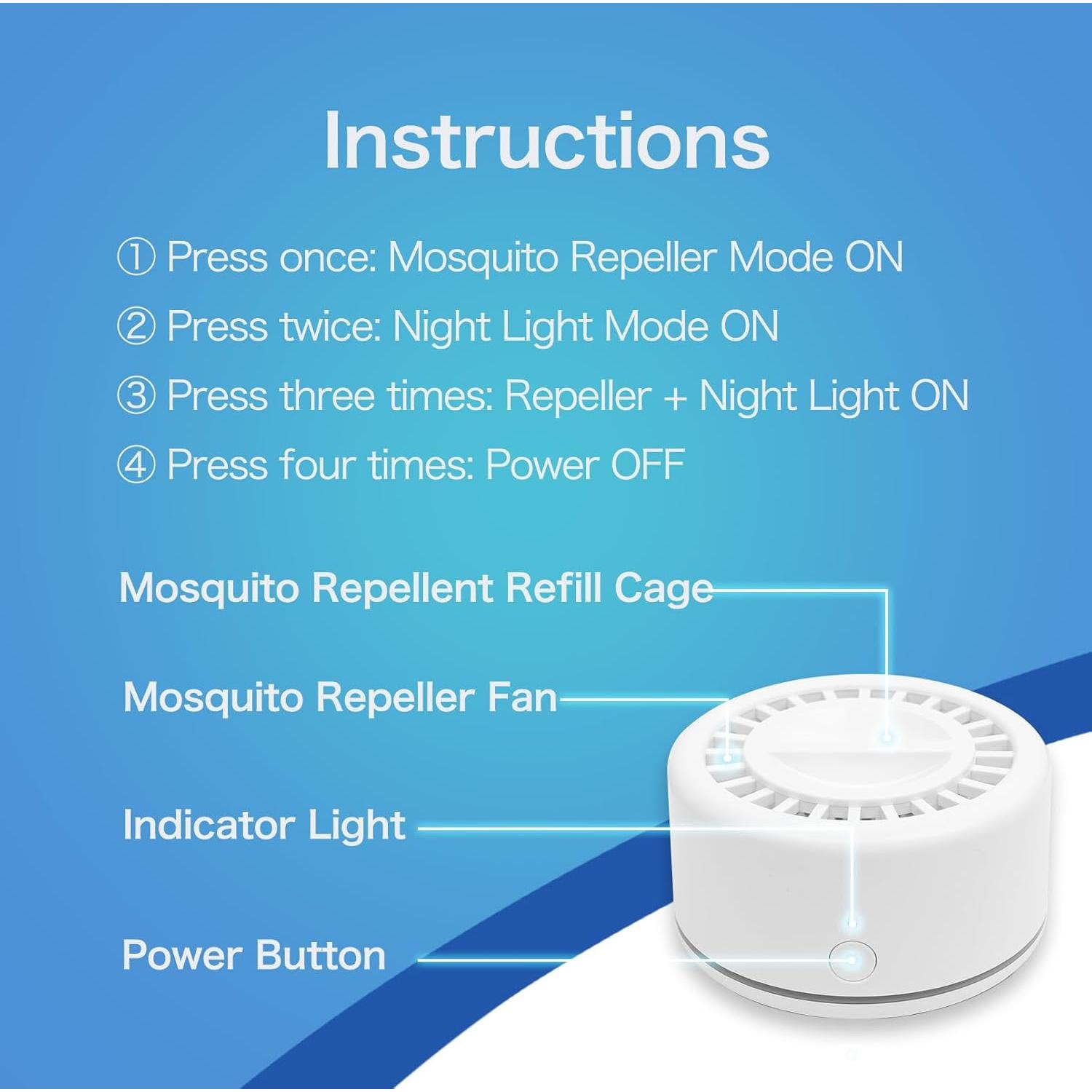 Instructions

① Press once: Mosquito Repeller Mode ON

② Press twice: Night Light Mode ON

③ Press three times: Repeller + Night Light ON

④ Press four times: Power OFF

Mosquito Repellent Refill Cage

Mosquito Repeller Fan

Indicator Light

Power Button