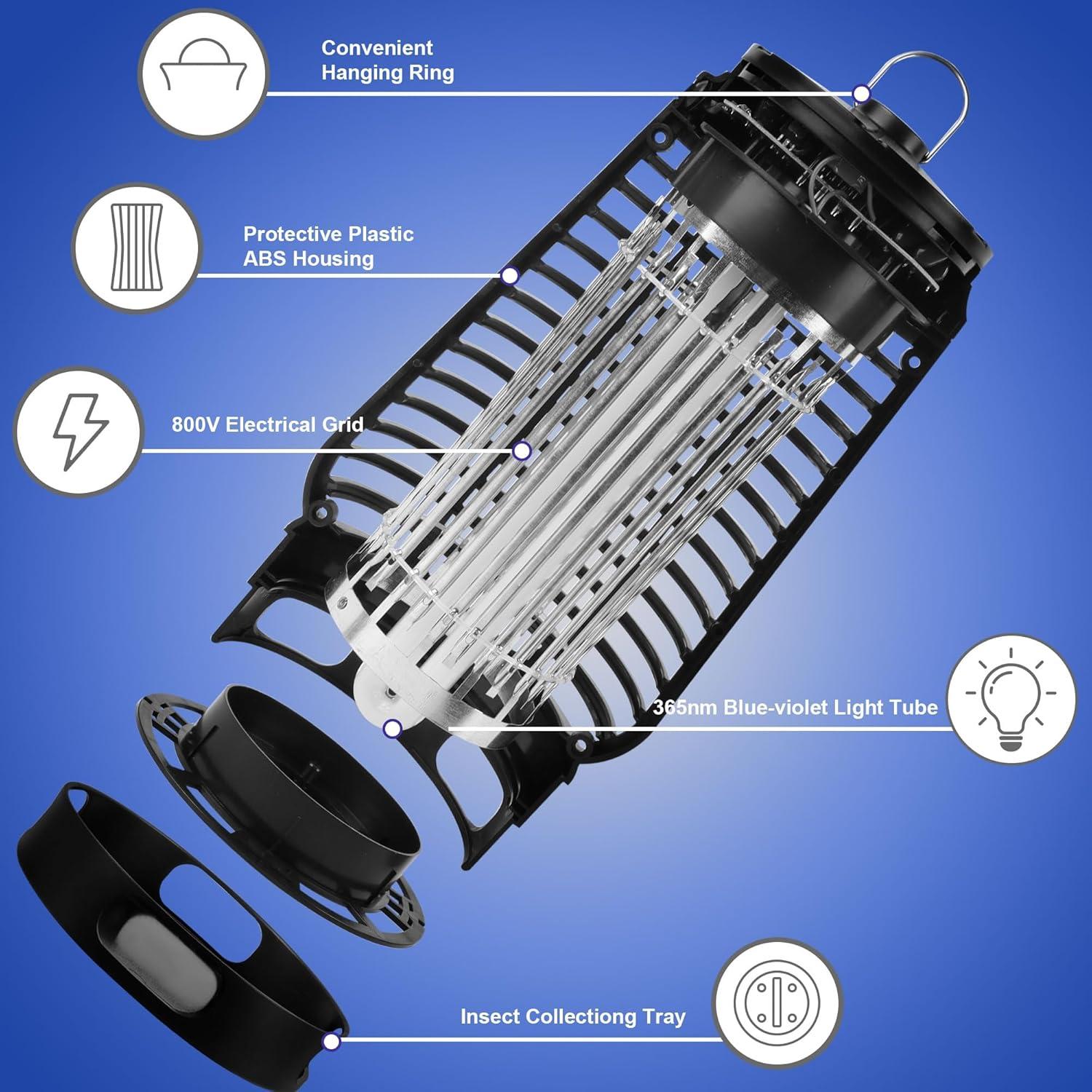 Convenient
Hanging Ring

Protective Plastic
ABS Housing

800V Electrical Grid

365nm Blue-violet Light Tube

Insect Collectiong Tray