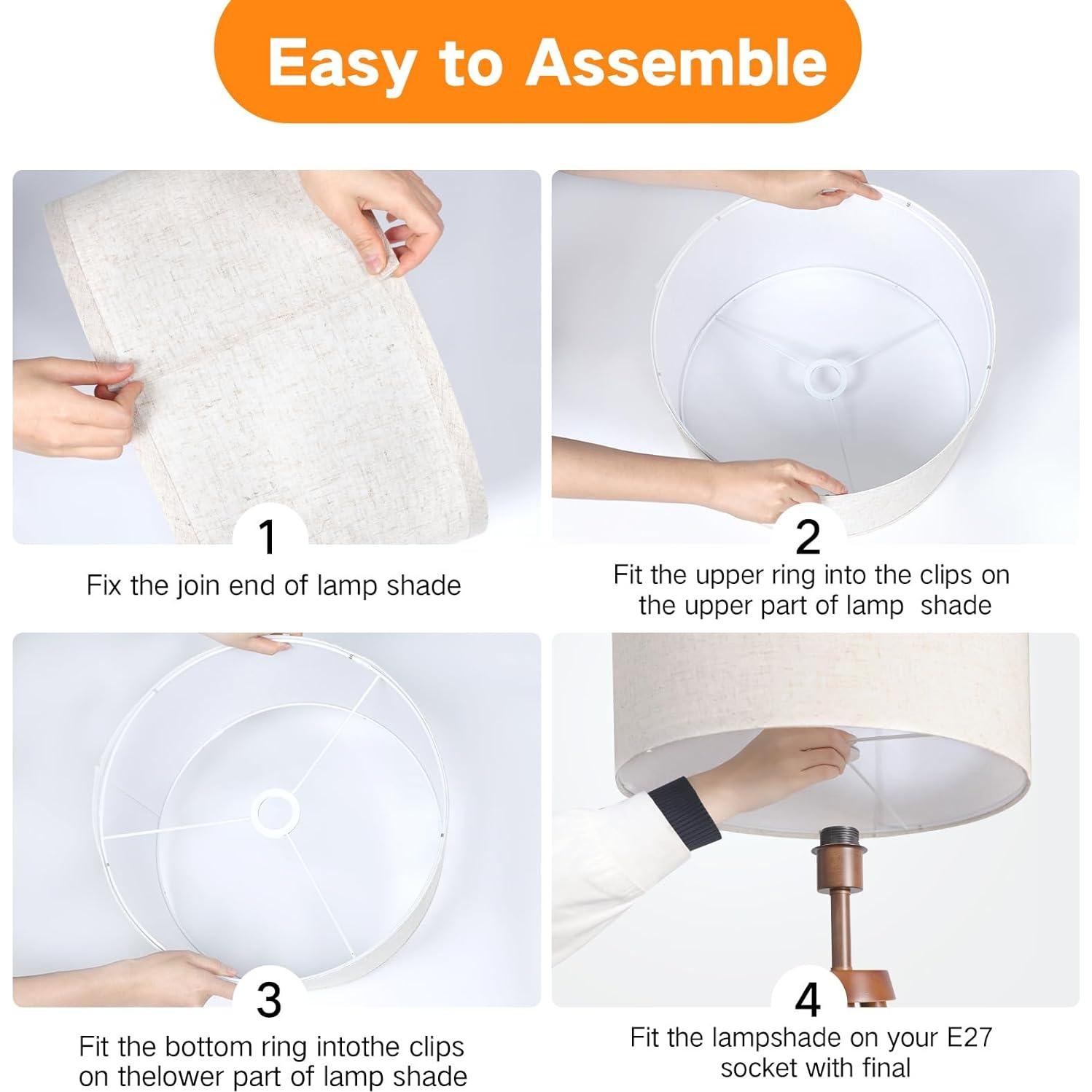 Easy to Assemble

1

Fix the join end of lamp shade

2

Fit the upper ring into the clips on the upper part of lamp shade

3

Fit the bottom ring intothe clips on thelower part of lamp shade

4

Fit the lampshade on your E27 socket with final