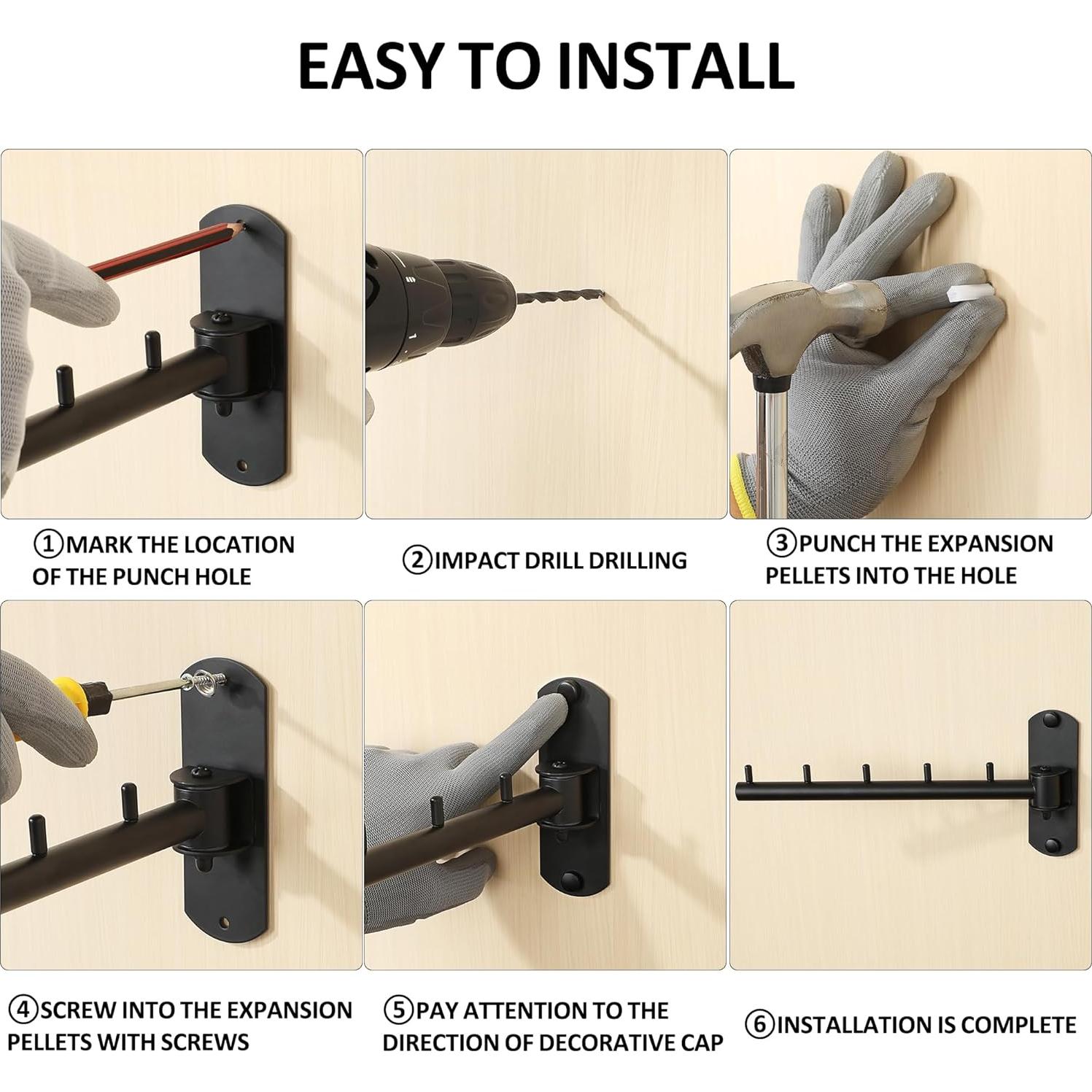 EASY TO INSTALL

①MARK THE LOCATION OF THE PUNCH HOLE

②IMPACT DRILL DRILLING

③PUNCH THE EXPANSION PELLETS INTO THE HOLE

④SCREW INTO THE EXPANSION PELLETS WITH SCREWS

⑤PAY ATTENTION TO THE DIRECTION OF DECORATIVE CAP

⑥INSTALLATION IS COMPLETE