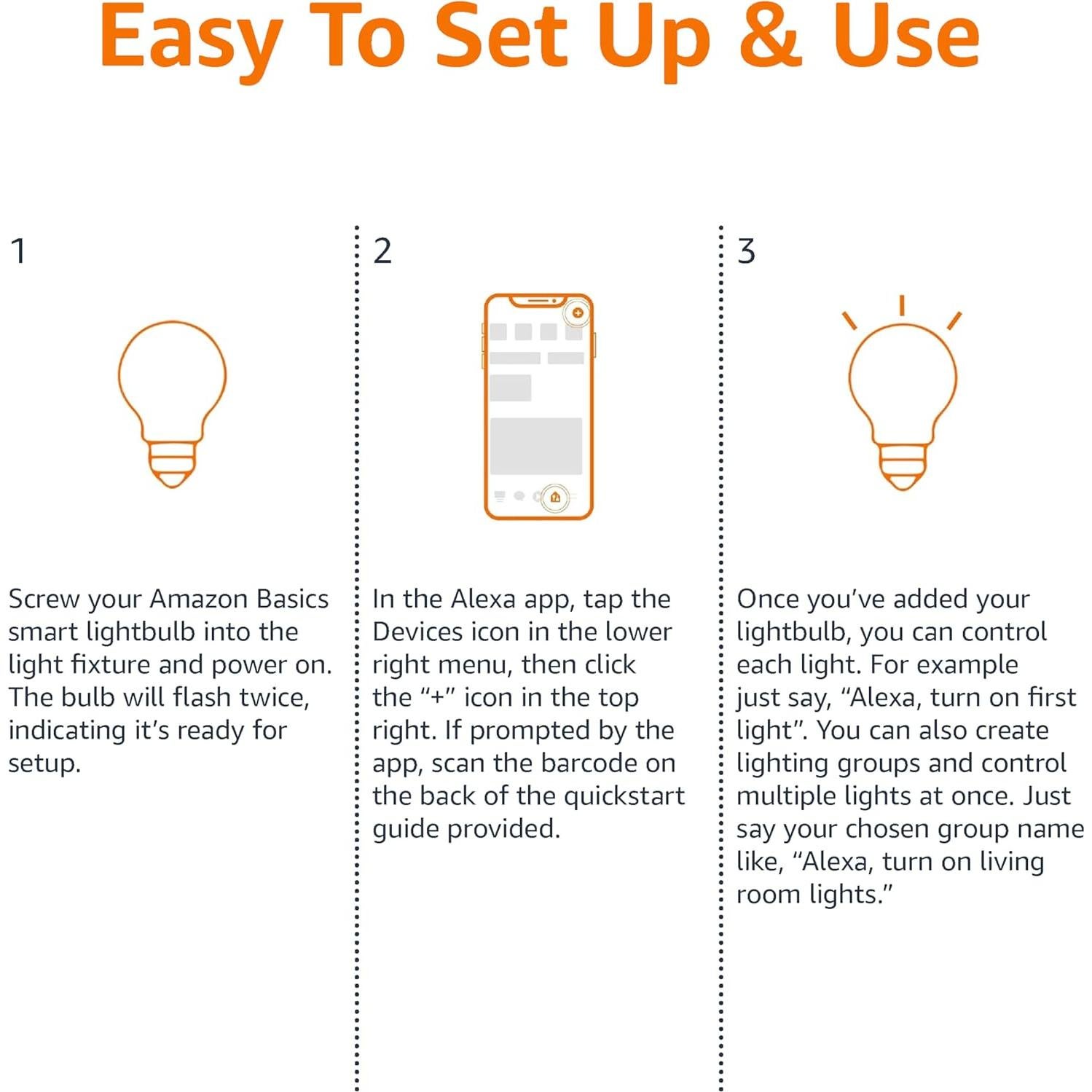 Easy To Set Up & Use

1

Screw your Amazon Basics smart lightbulb into the light fixture and power on. The bulb will flash twice, indicating it's ready for setup.

2

In the Alexa app, tap the Devices icon in the lower right menu, then click the "+" icon in the top right. If prompted by the app, scan the barcode on the back of the quickstart guide provided.

3

Once you've added your lightbulb, you can control each light. For example just say, "Alexa, turn on first light". You can also create lighting groups and control multiple lights at once. Just say your chosen group name like, "Alexa, turn on living room lights."