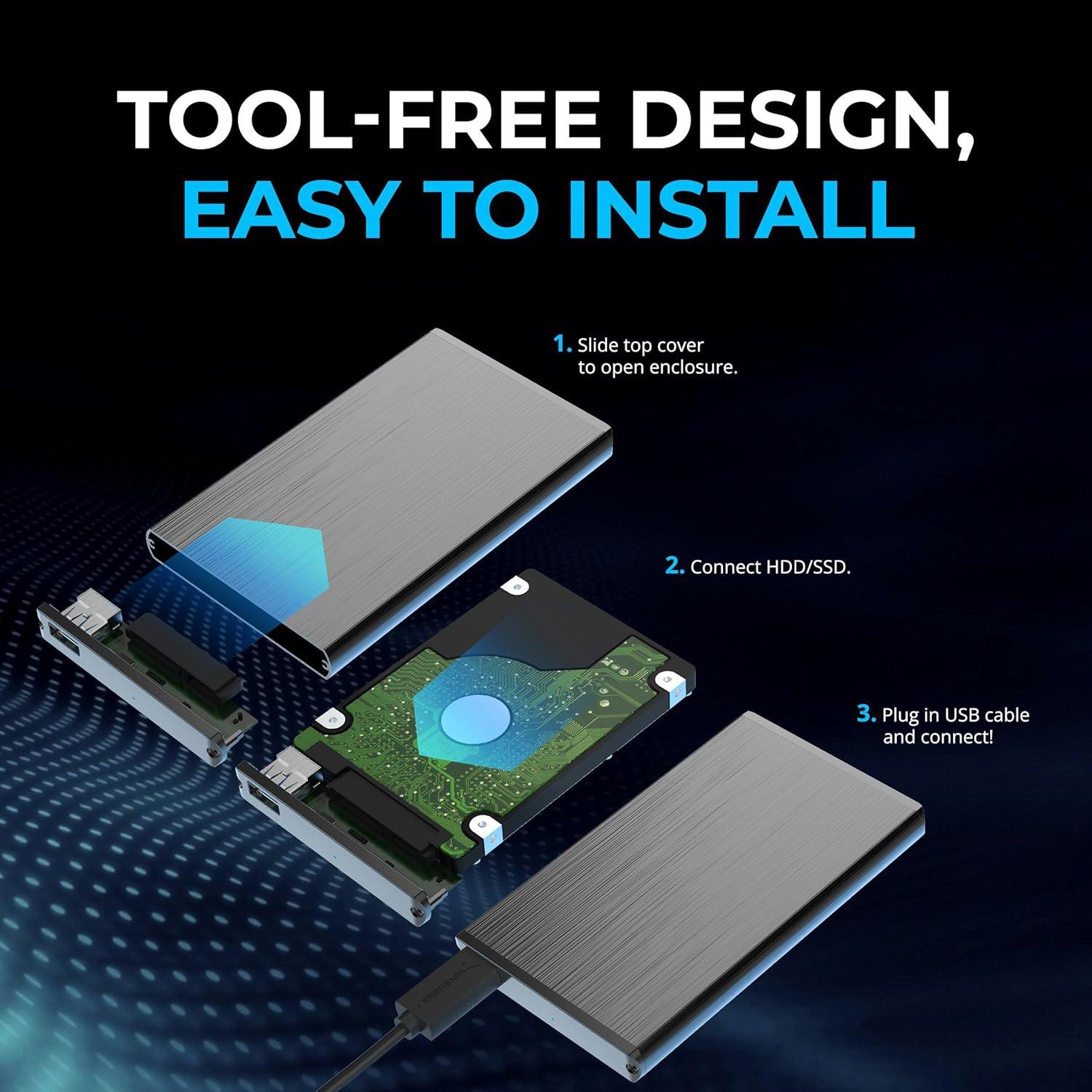 TOOL-FREE DESIGN,
EASY TO INSTALL

1. Slide top cover to open enclosure.

2. Connect HDD/SSD.

3. Plug in USB cable and connect!