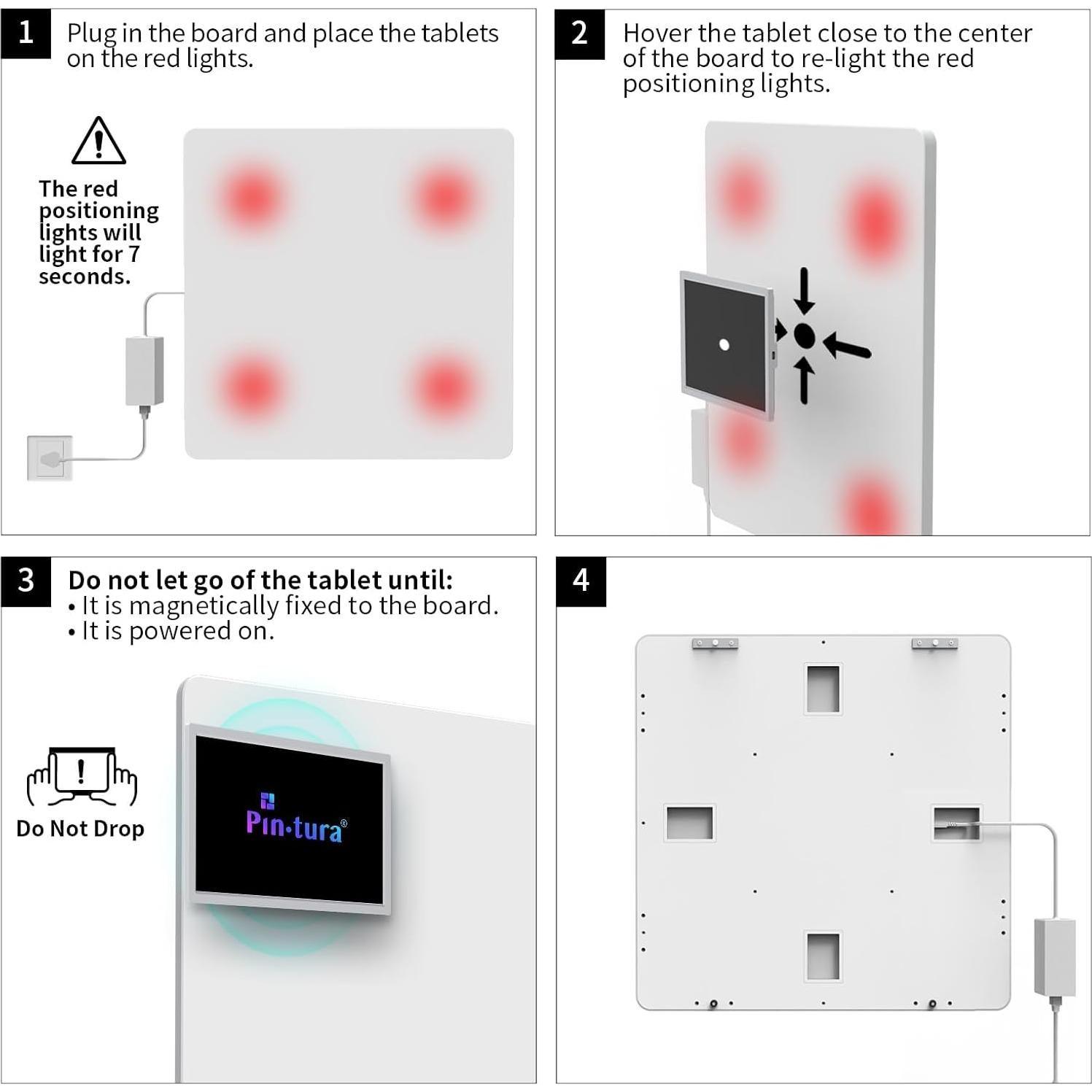 1 Plug in the board and place the tablets on the red lights.

The red positioning lights will light for 7 seconds.

2 Hover the tablet close to the center of the board to re-light the red positioning lights.

3 Do not let go of the tablet until:
• It is magnetically fixed to the board.
• It is powered on.

Do Not Drop

Pin·tura®

4