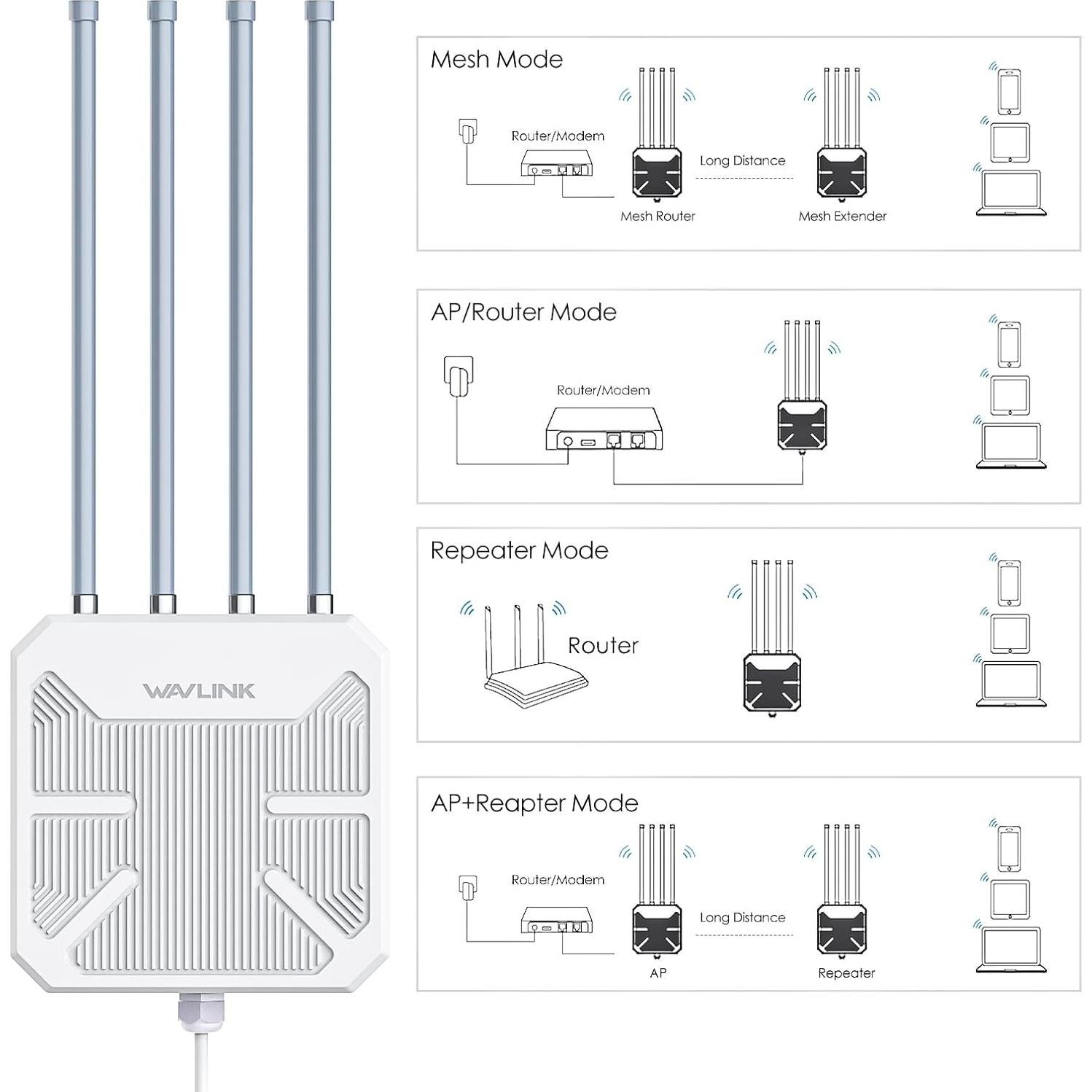 WAVLINK

Mesh Mode

Router/Modem

Long Distance

Mesh Router

Mesh Extender

AP/Router Mode

Router/Modem

Repeater Mode

Router

AP+Reapter Mode

Router/Modem

Long Distance

AP

Repeater