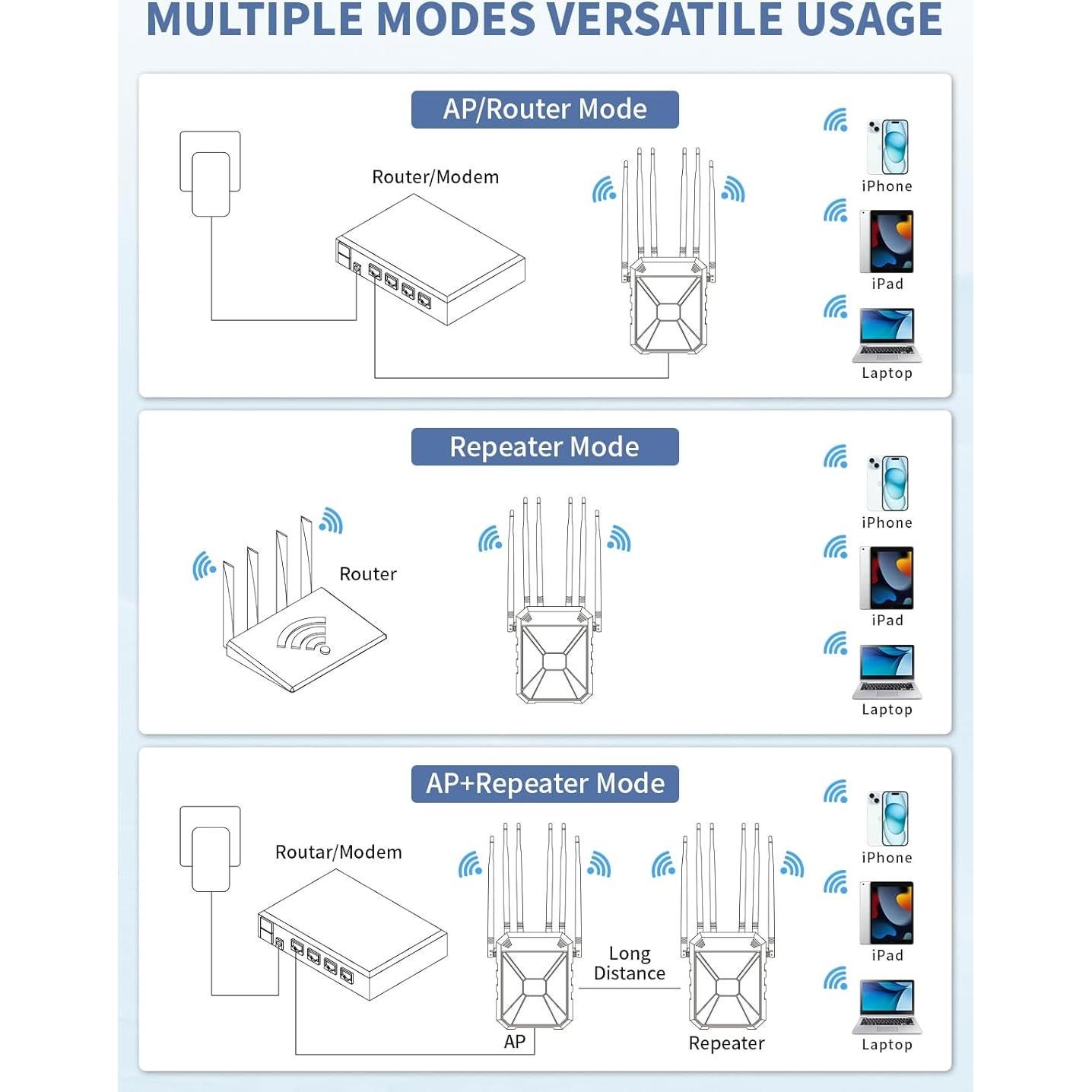 MULTIPLE MODES VERSATILE USAGE

AP/Router Mode

Router/Modem

iPhone

iPad

Laptop

Repeater Mode

Router

iPhone

iPad

Laptop

AP+Repeater Mode

Routar/Modem

Long Distance

AP

Repeater

iPhone

iPad

Laptop