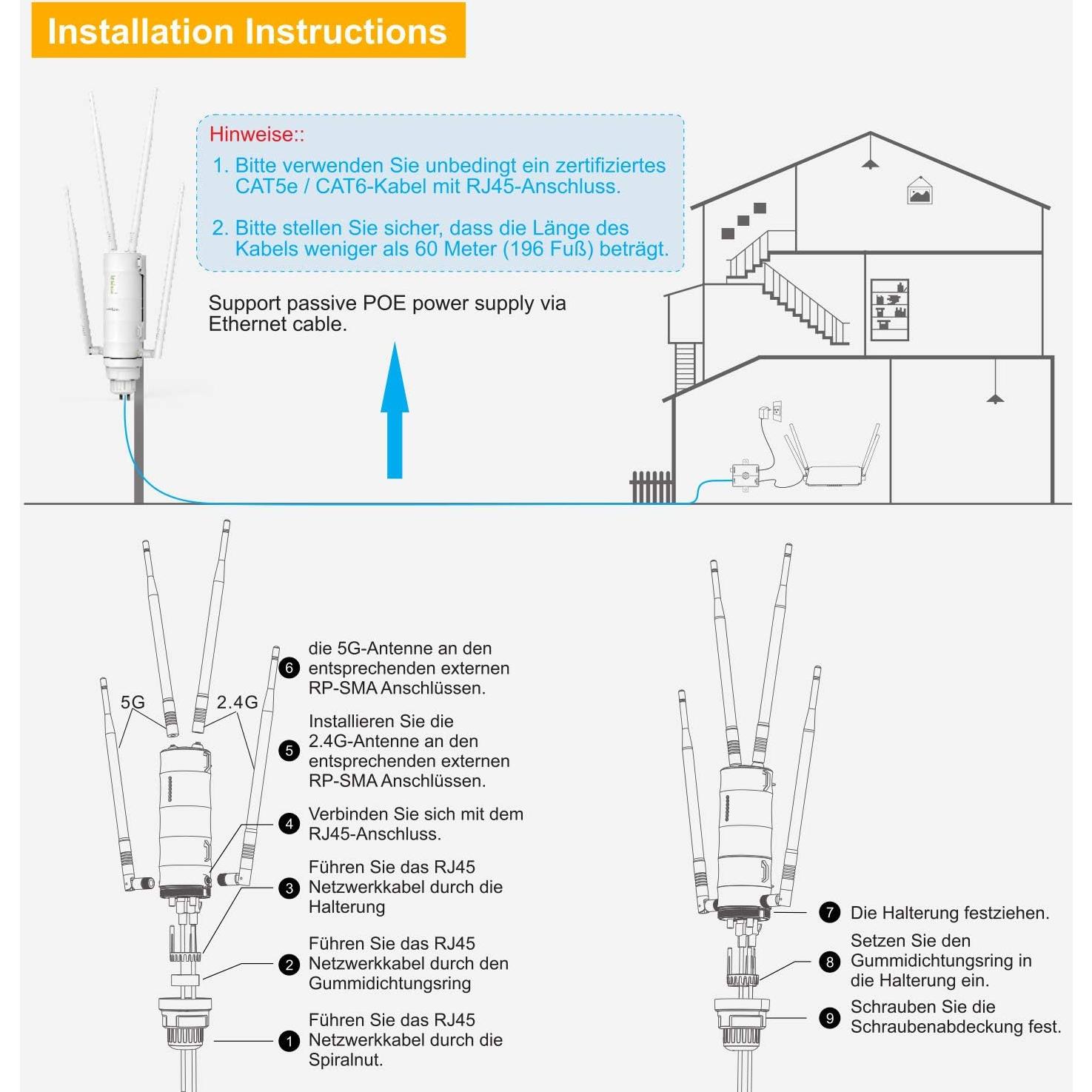 Installation Instructions

Hinweise::

1. Bitte verwenden Sie unbedingt ein zertifiziertes CAT5e / CAT6-Kabel mit RJ45-Anschluss.

2. Bitte stellen Sie sicher, dass die Länge des Kabels weniger als 60 Meter (196 Fuß) beträgt.

Support passive POE power supply via Ethernet cable.

5G

2.4G

6 die 5G-Antenne an den entsprechenden externen RP-SMA Anschlüssen.

5 Installieren Sie die 2.4G-Antenne an den entsprechenden externen RP-SMA Anschlüssen.

4 Verbinden Sie sich mit dem RJ45-Anschluss.

3 Führen Sie das RJ45 Netzwerkkabel durch die Halterung

2 Führen Sie das RJ45 Netzwerkkabel durch den Gummidichtungsring

1 Führen Sie das RJ45 Netzwerkkabel durch die Spiralnut.

7 Die Halterung festziehen.

8 Setzen Sie den Gummidichtungsring in die Halterung ein.

9 Schrauben Sie die Schraubenabdeckung fest.