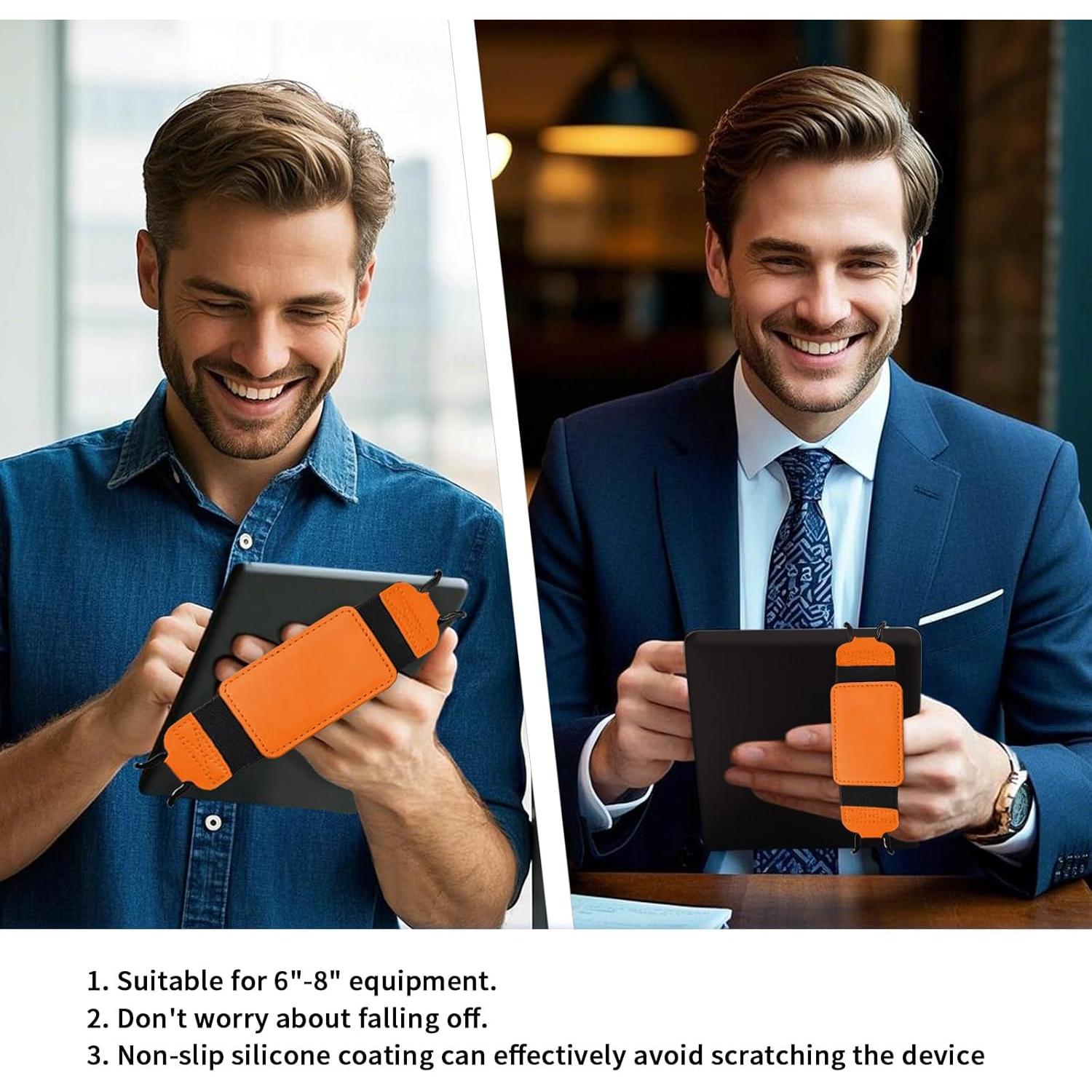 1. Suitable for 6"-8" equipment.
2. Don't worry about falling off.
3. Non-slip silicone coating can effectively avoid scratching the device