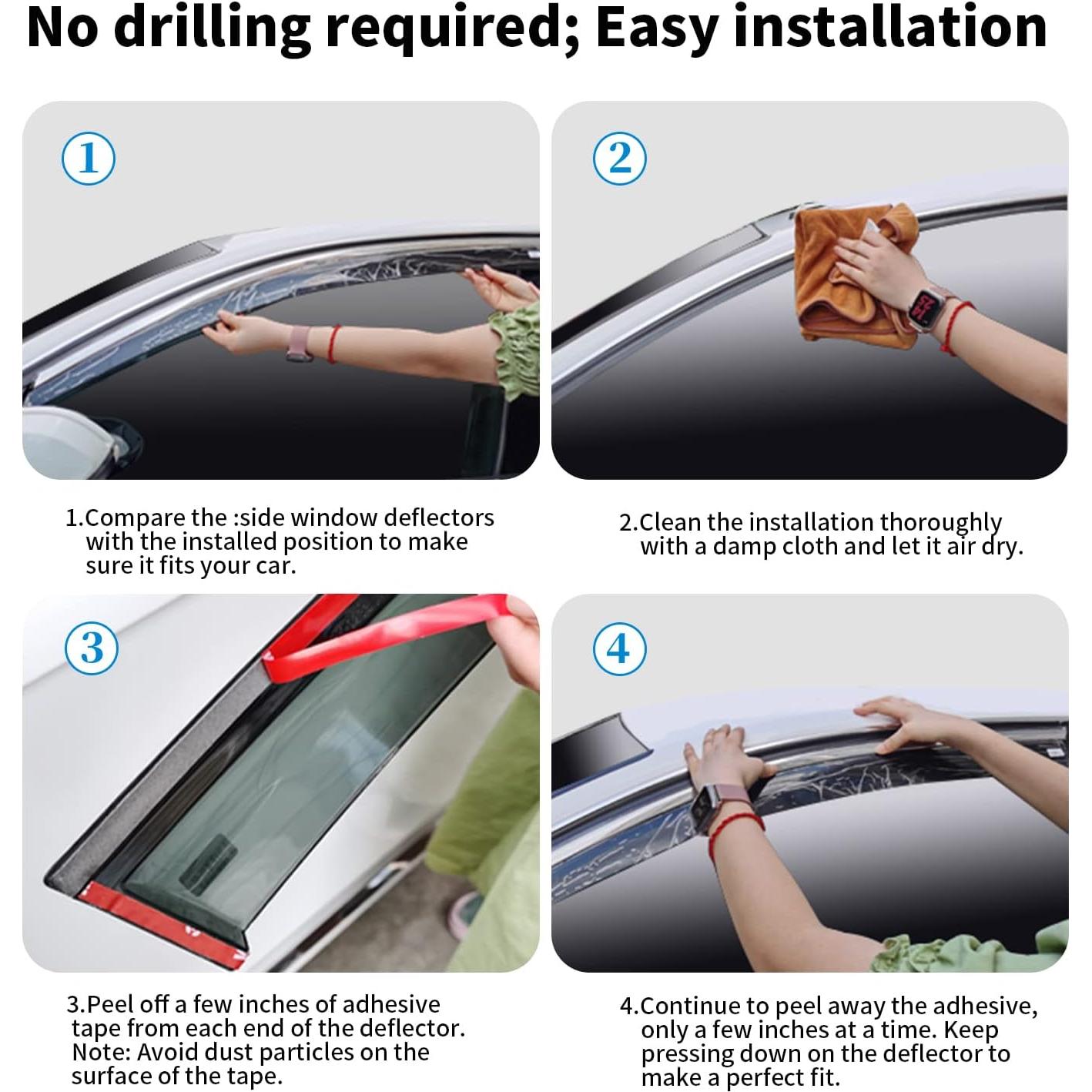 No drilling required; Easy installation

①

1.Compare the :side window deflectors with the installed position to make sure it fits your car.

②

2.Clean the installation thoroughly with a damp cloth and let it air dry.

③

3.Peel off a few inches of adhesive tape from each end of the deflector. Note: Avoid dust particles on the surface of the tape.

④

4.Continue to peel away the adhesive, only a few inches at a time. Keep pressing down on the deflector to make a perfect fit.