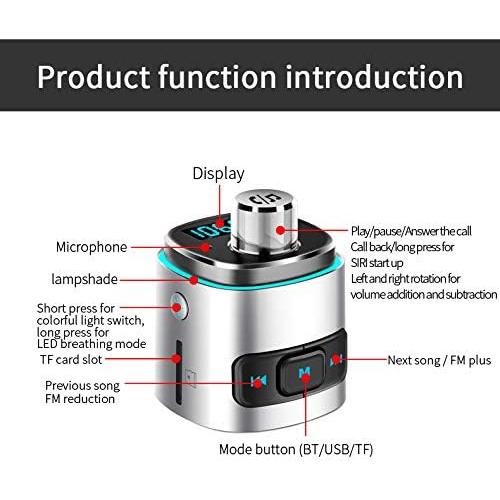 Product function introduction

Display

Microphone

lampshade

Short press for colorful light switch, long press for LED breathing mode

TF card slot

Previous song FM reduction

Play/pause/Answer the call
Call back/long press for SIRI start up
Left and right rotation for volume addition and subtraction

Next song / FM plus

Mode button (BT/USB/TF)

M