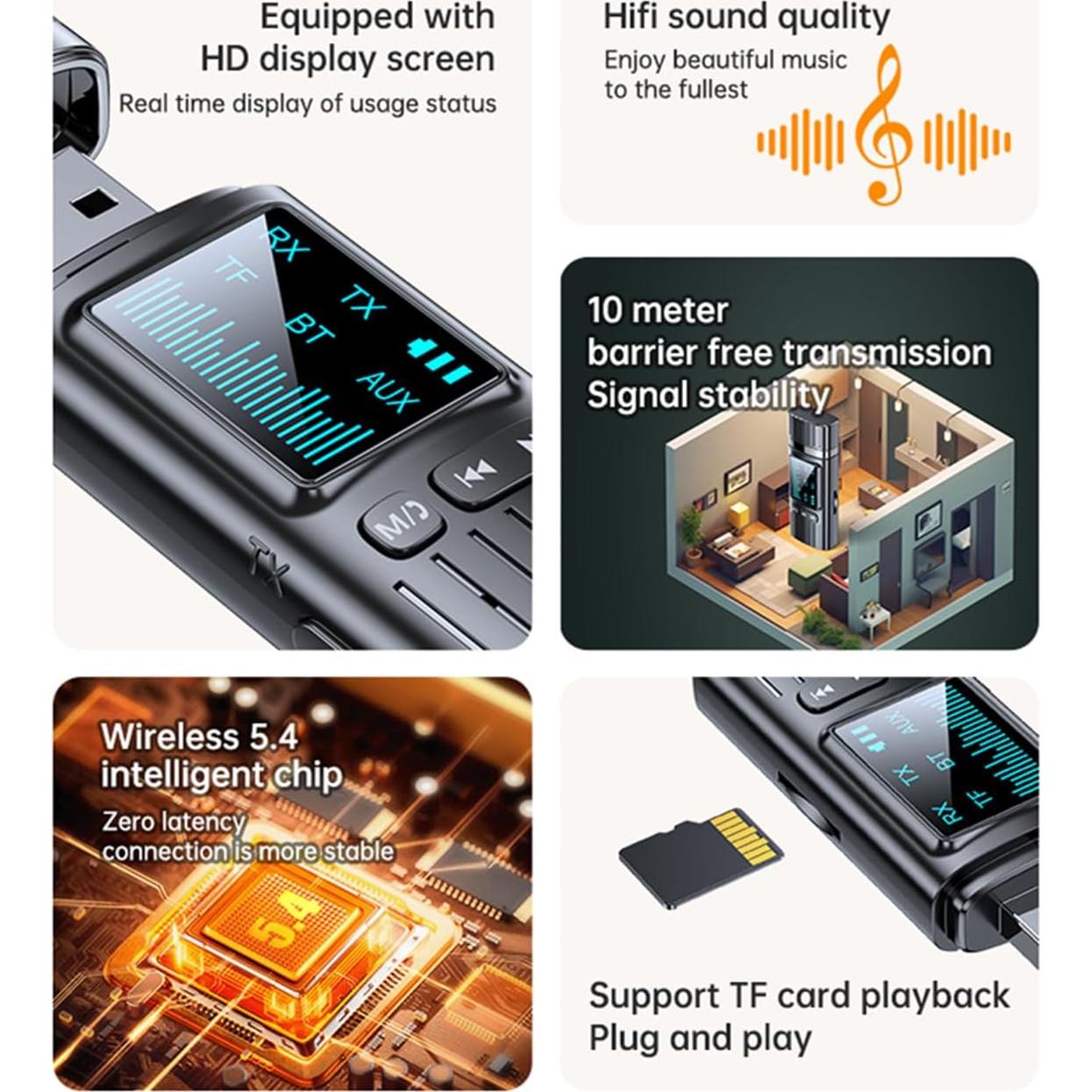 Equipped with
HD display screen
Real time display of usage status

RX
TF
TX
BT
AUX
M/

TX

Hifi sound quality
Enjoy beautiful music to the fullest

10 meter
barrier free transmission
Signal stability

Wireless 5.4
intelligent chip
Zero latency
connection is more stable

5.4

AUX
BT
TX
RX
TF

Support TF card playback
Plug and play