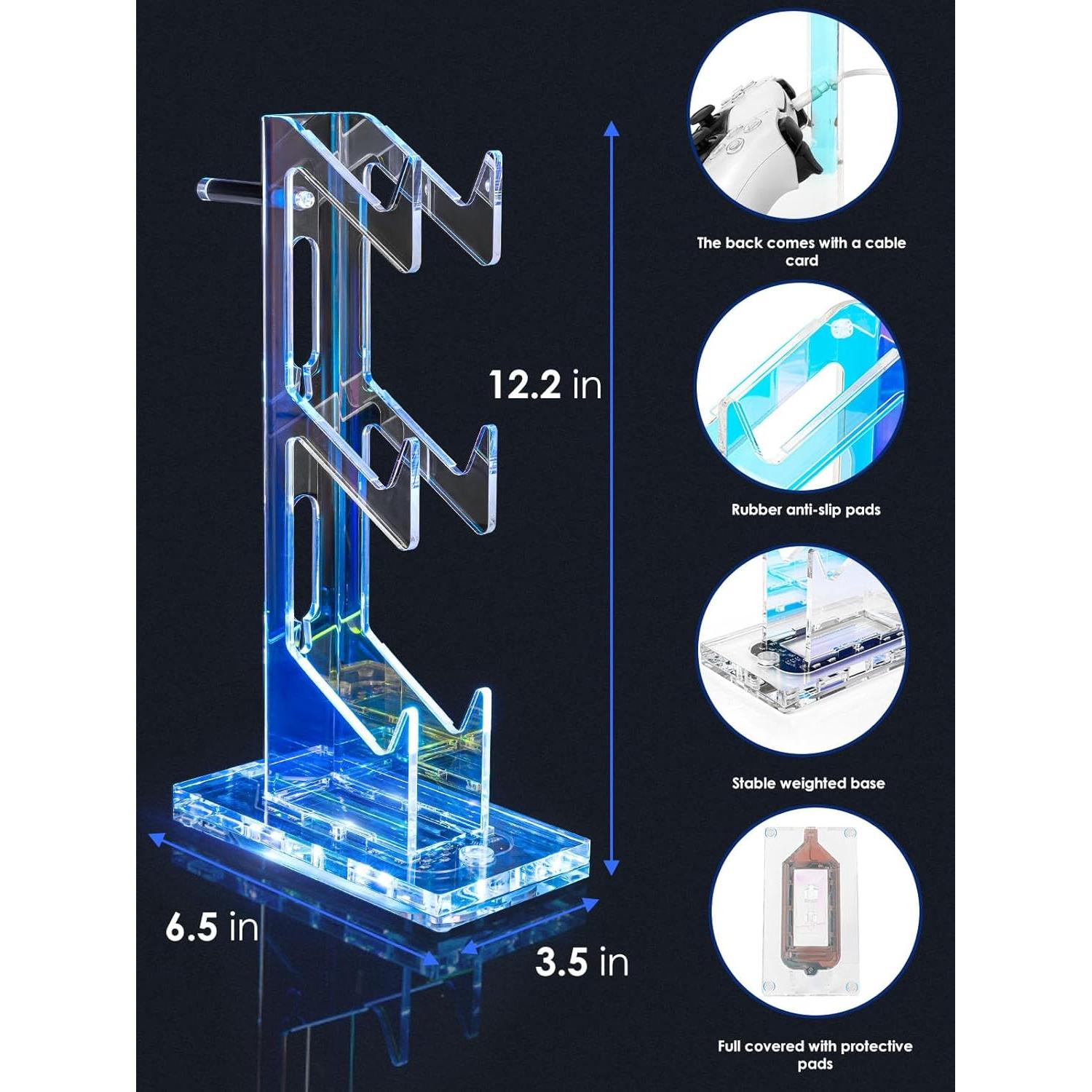 12.2 in

6.5 in

3.5 in

The back comes with a cable card

Rubber anti-slip pads

Stable weighted base

Full covered with protective pads