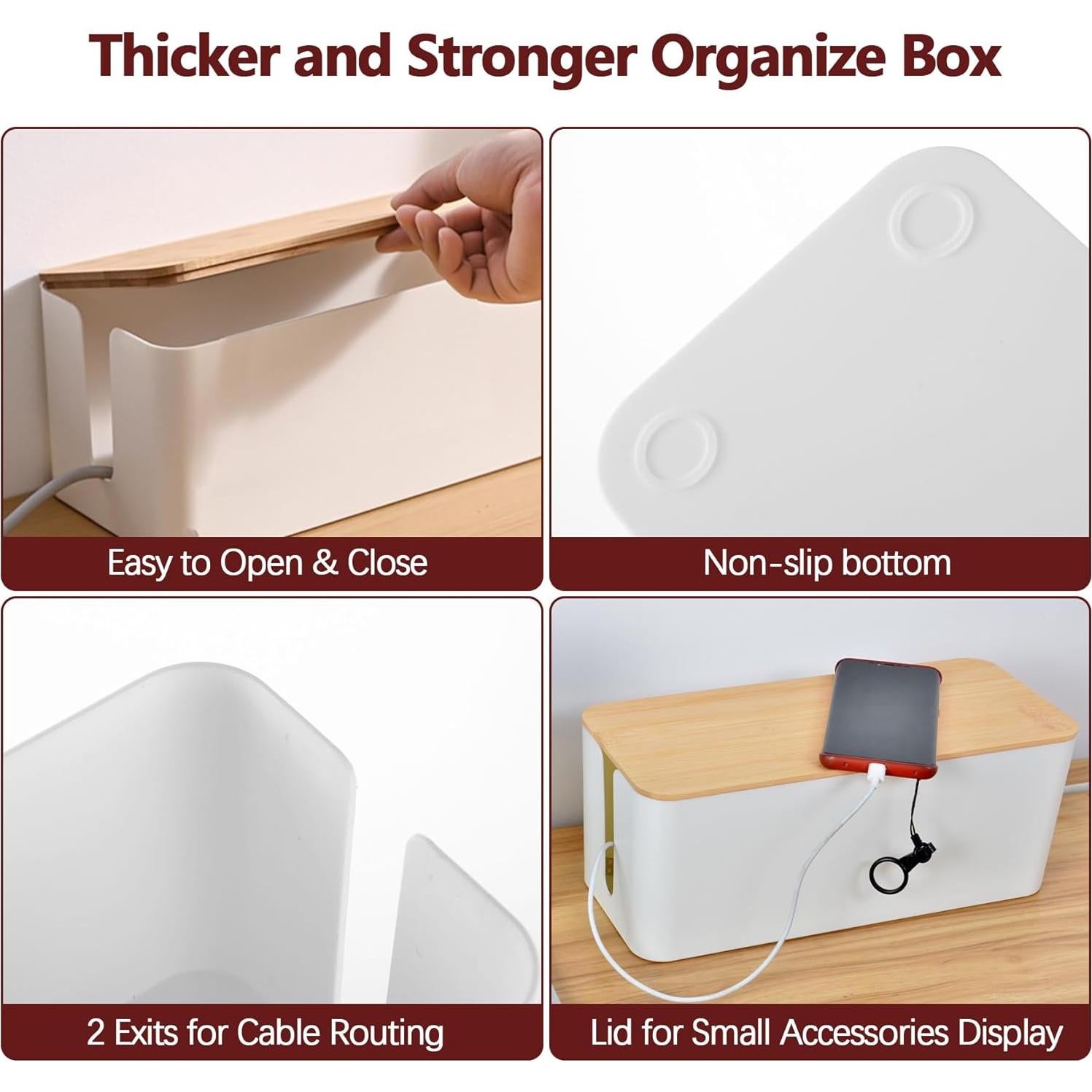 Thicker and Stronger Organize Box

Easy to Open & Close

Non-slip bottom

2 Exits for Cable Routing

Lid for Small Accessories Display