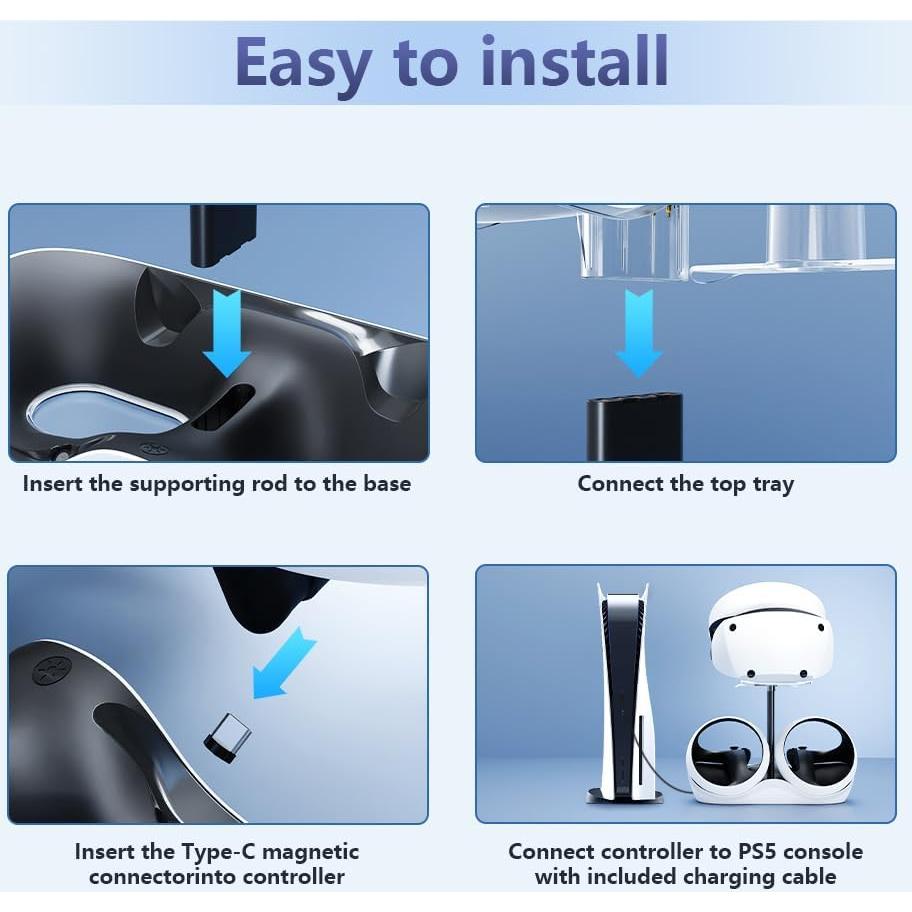 Easy to install

Insert the supporting rod to the base

Connect the top tray

Insert the Type-C magnetic connectorinto controller

Connect controller to PS5 console with included charging cable