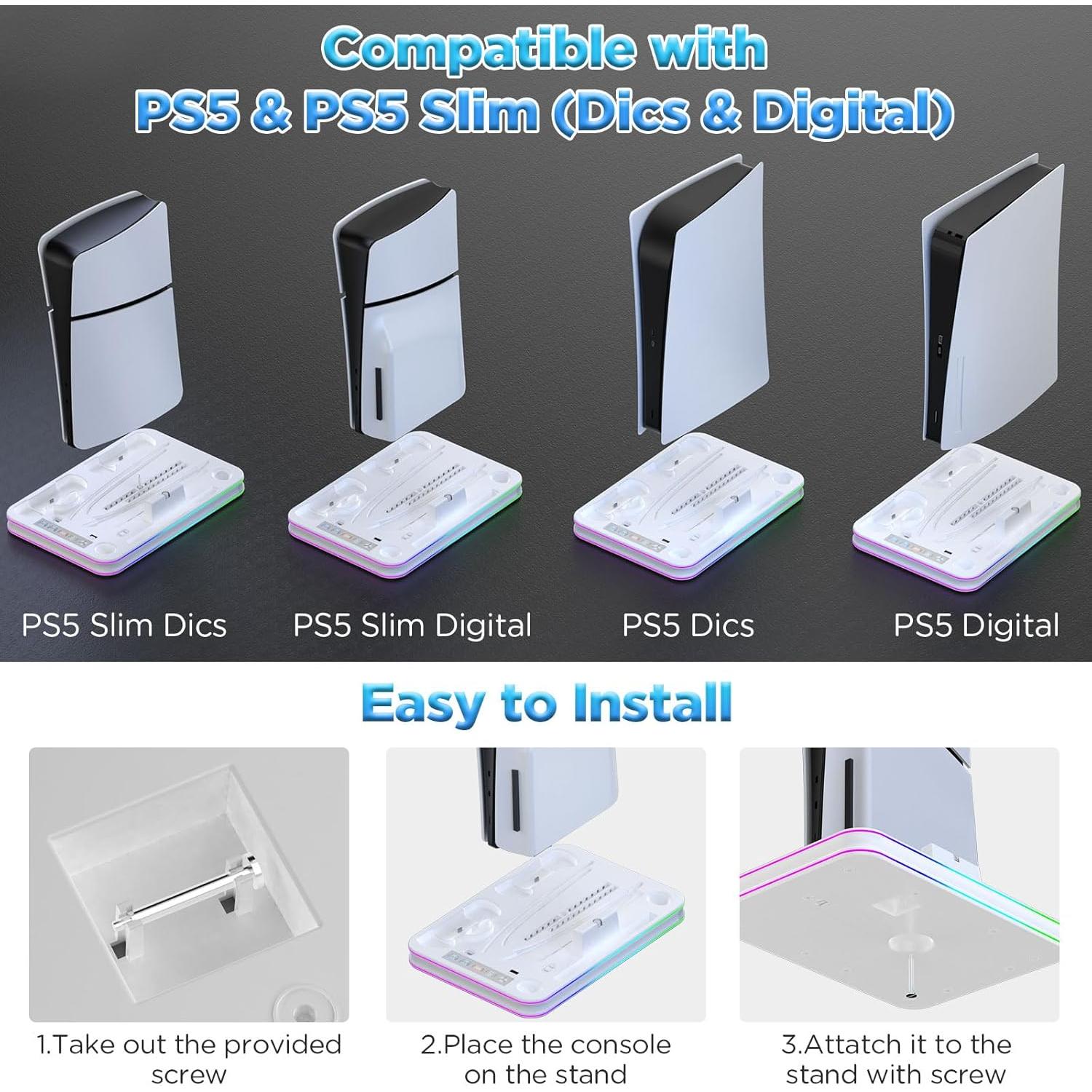 Compatible with
PS5 & PS5 Slim (Dics & Digital)

PS5 Slim Dics

PS5 Slim Digital

PS5 Dics

PS5 Digital

Easy to Install

1.Take out the provided screw

2.Place the console on the stand

3.Attatch it to the stand with screw