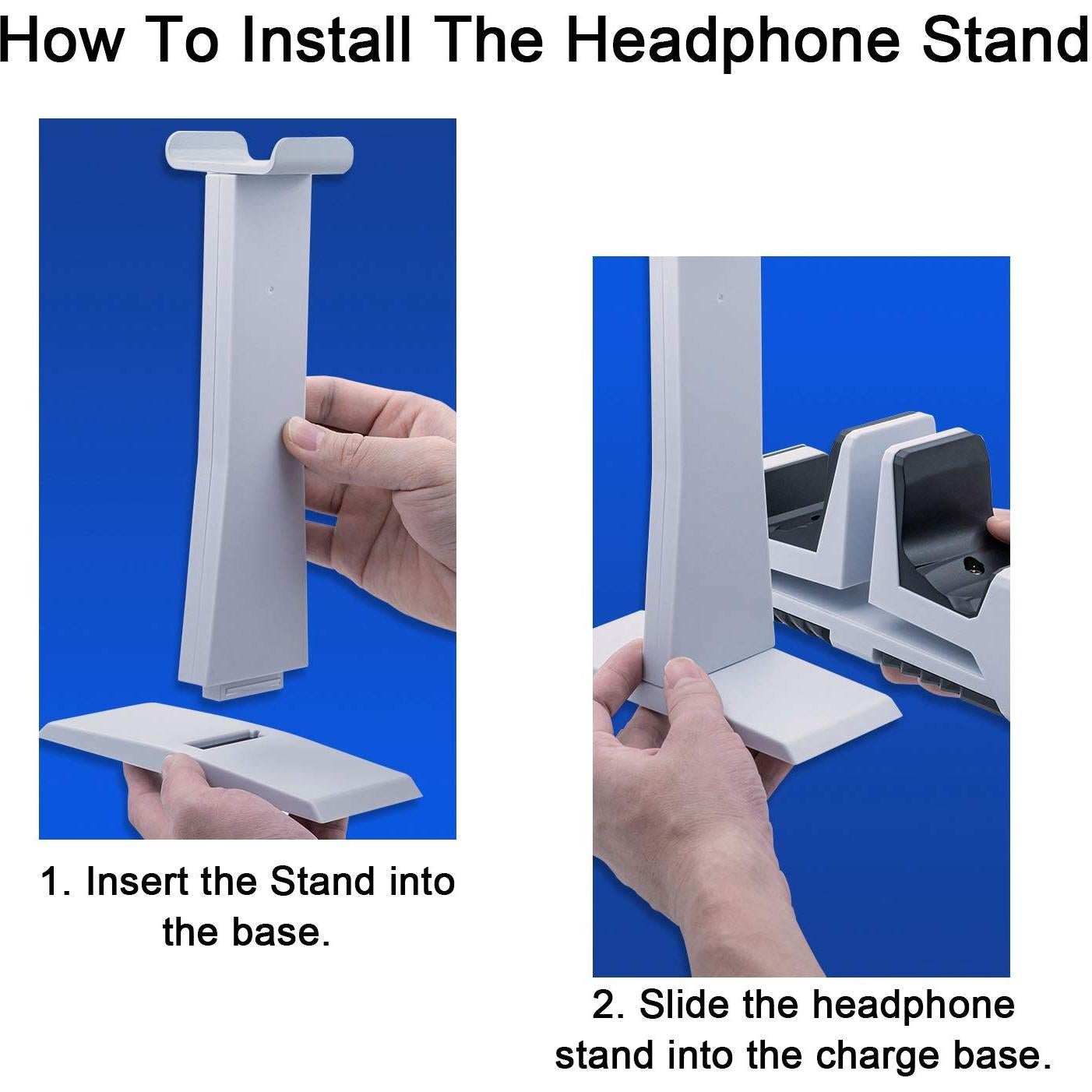 How To Install The Headphone Stand

1. Insert the Stand into the base.

2. Slide the headphone stand into the charge base.