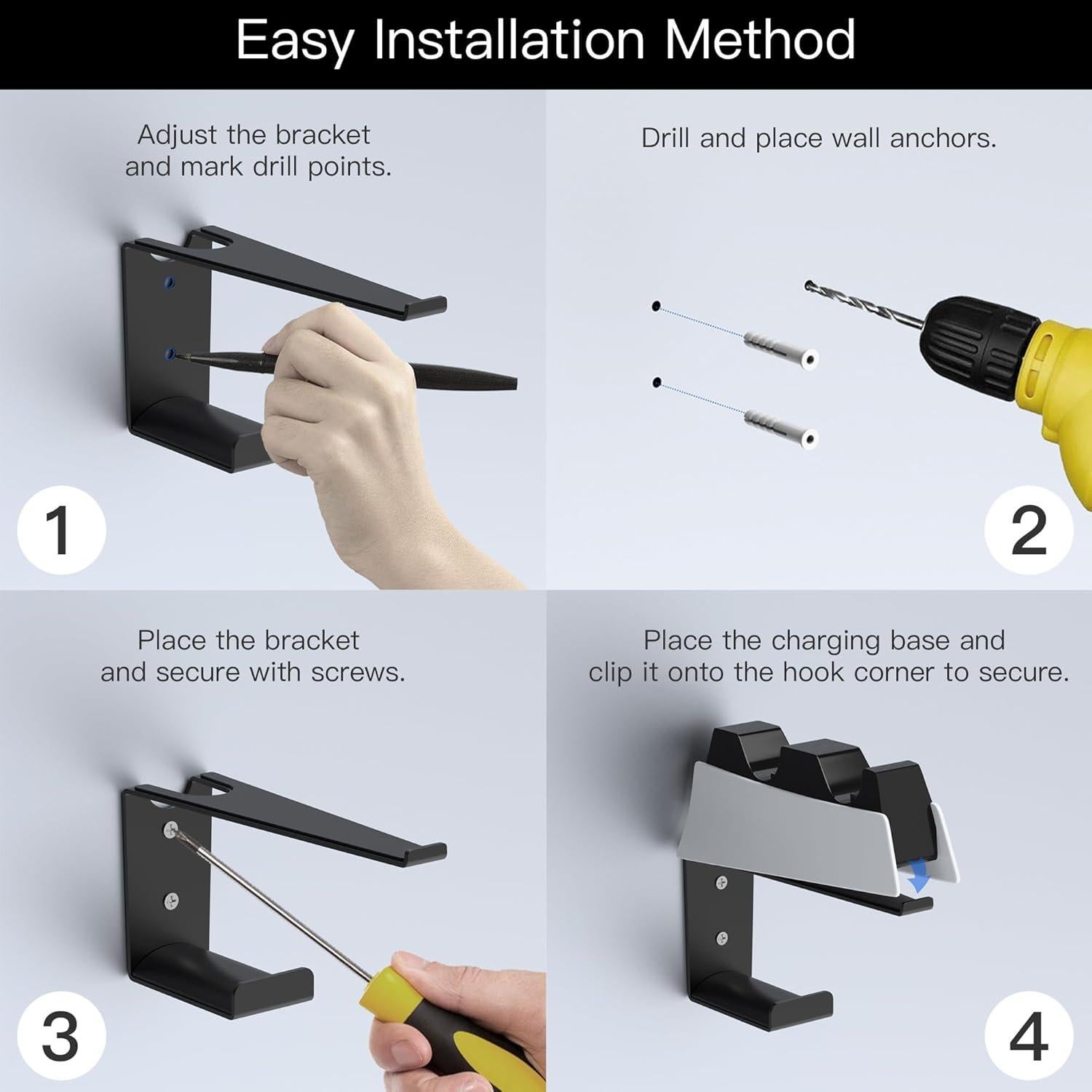 Easy Installation Method

Adjust the bracket and mark drill points.

1

Drill and place wall anchors.

2

Place the bracket and secure with screws.

3

Place the charging base and clip it onto the hook corner to secure.

4