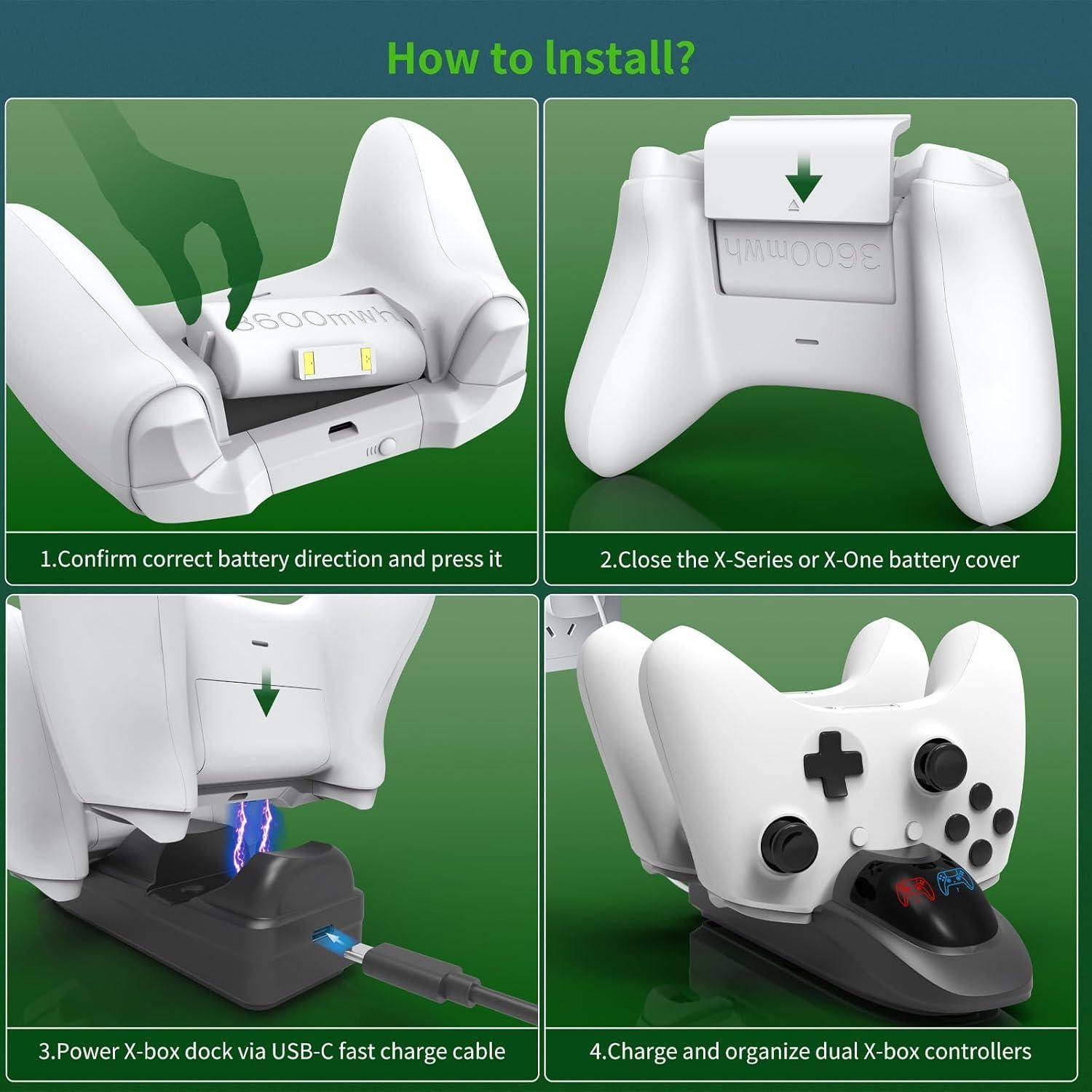 How to Install?

3600mwh

1.Confirm correct battery direction and press it

3600mwh

2.Close the X-Series or X-One battery cover

3.Power X-box dock via USB-C fast charge cable

4.Charge and organize dual X-box controllers