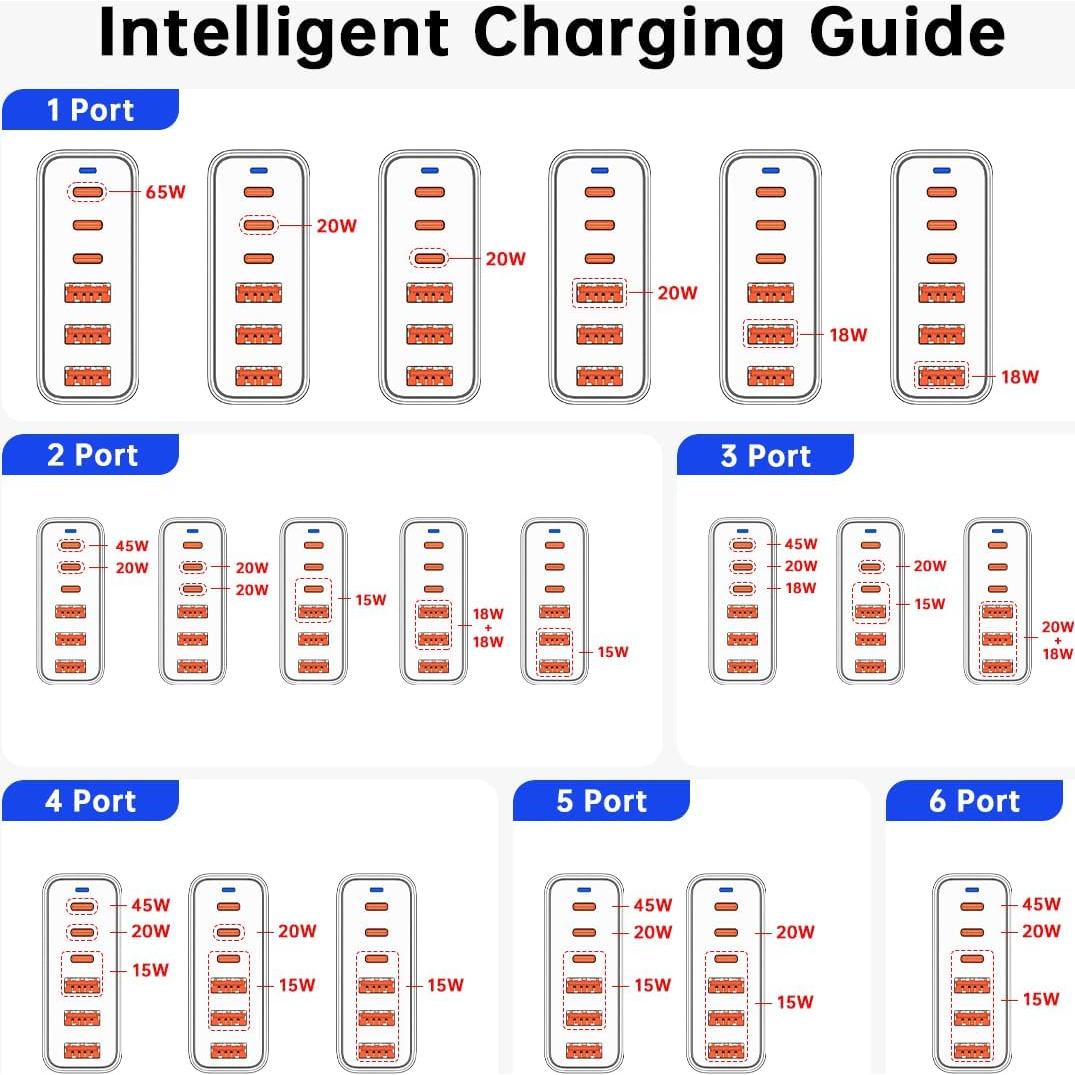 Intelligent Charging Guide

1 Port

65W

20W

20W

20W

18W

18W

2 Port

45W
20W

20W
20W

15W

18W
+
18W

15W

3 Port

45W
20W
18W

20W
15W

20W
+
18W

4 Port

45W
20W
15W

20W
15W

15W

5 Port

45W
20W
15W

20W
15W

6 Port

45W
20W
15W