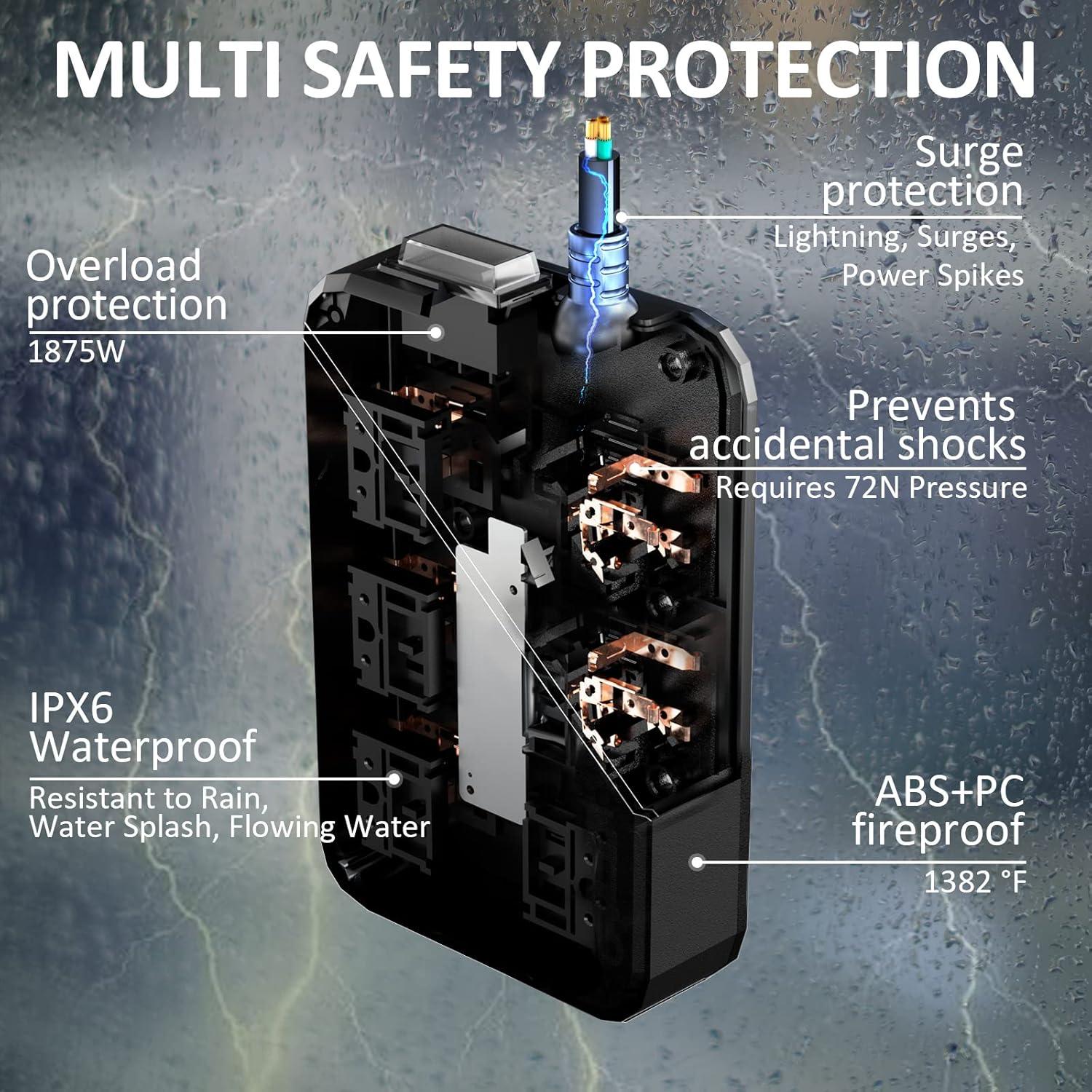 MULTI SAFETY PROTECTION

Surge protection
Lightning, Surges, Power Spikes

Overload protection
1875W

Prevents accidental shocks
Requires 72N Pressure

IPX6 Waterproof
Resistant to Rain, Water Splash, Flowing Water

ABS+PC fireproof
1382 °F