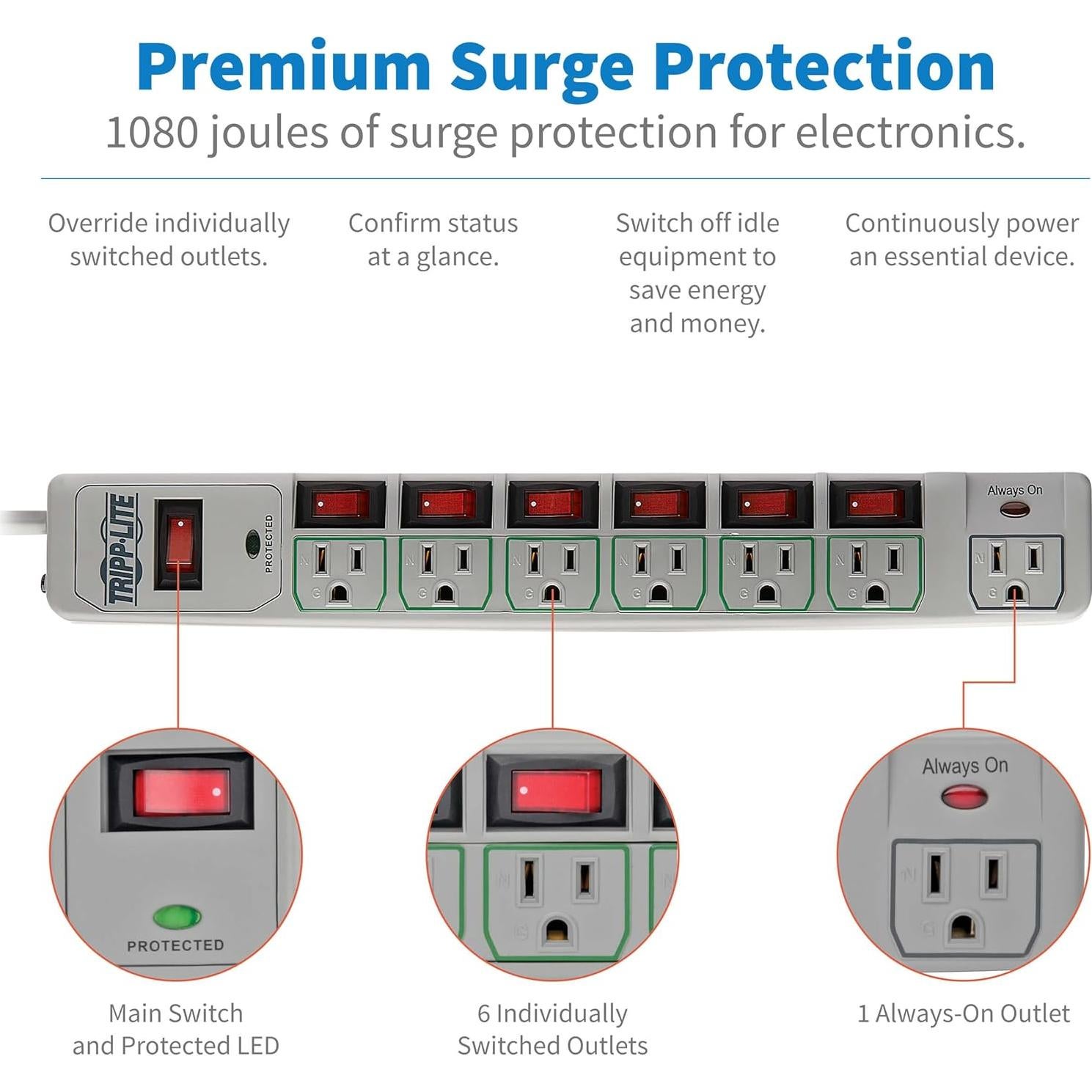 Premium Surge Protection
1080 joules of surge protection for electronics.

Override individually switched outlets.

Confirm status at a glance.

Switch off idle equipment to save energy and money.

Continuously power an essential device.

TRIPP·LITE

PROTECTED

N G

N G

N G

N G

N G

N G

Always On

N G

PROTECTED

N G

Always On

N G

Main Switch and Protected LED

6 Individually Switched Outlets

1 Always-On Outlet