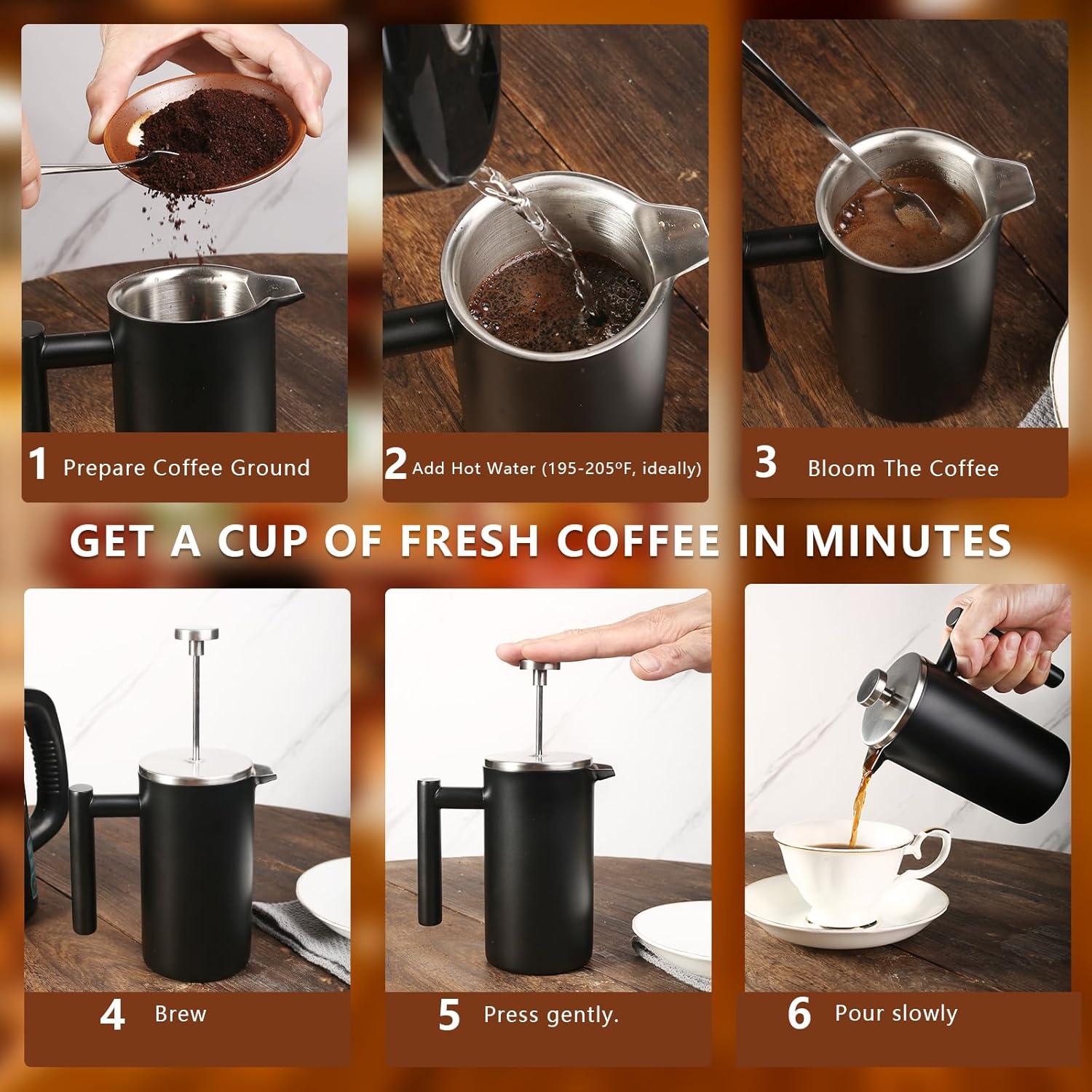 1 Prepare Coffee Ground

2 Add Hot Water (195-205ºF, ideally)

3 Bloom The Coffee

GET A CUP OF FRESH COFFEE IN MINUTES

4 Brew

5 Press gently.

6 Pour slowly