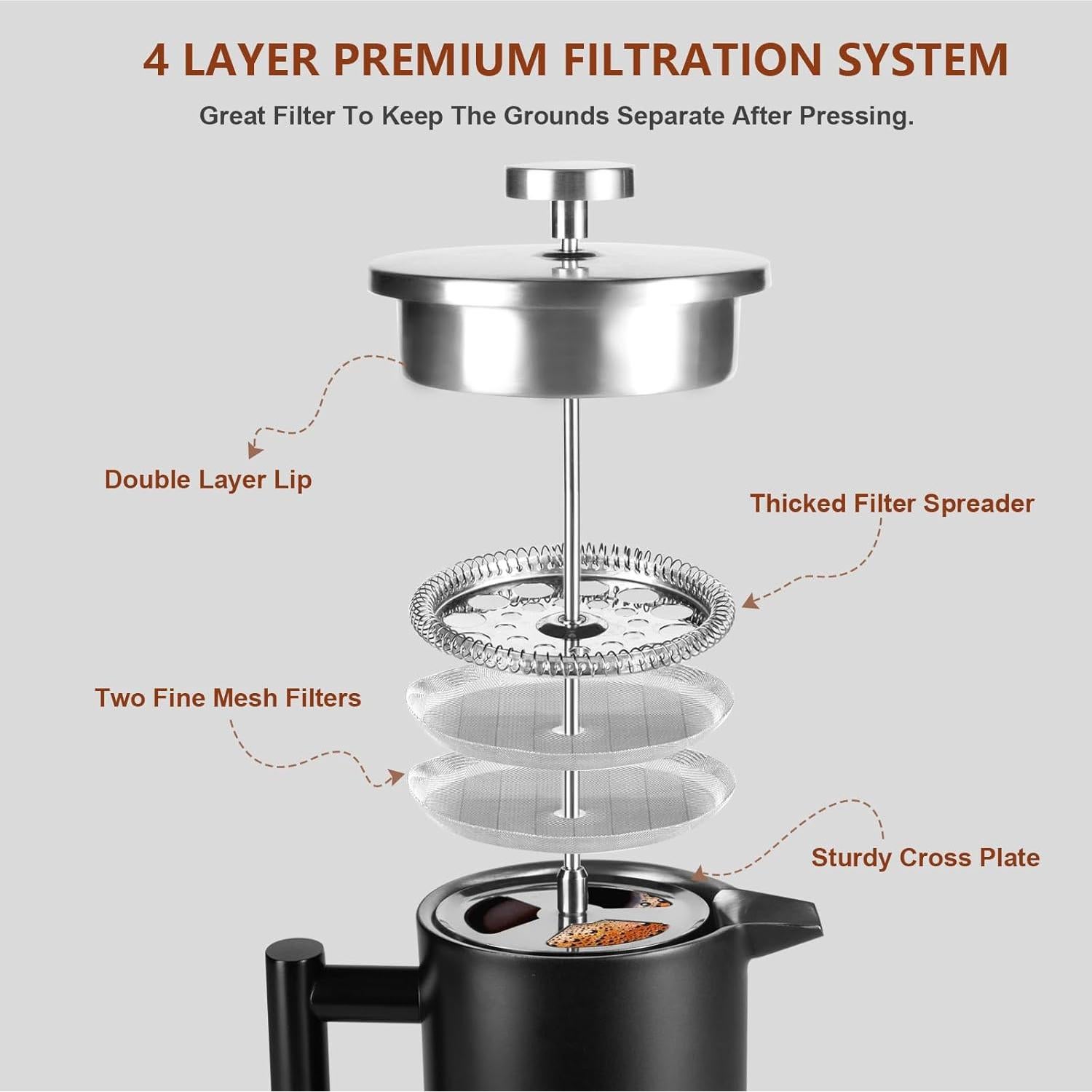 4 LAYER PREMIUM FILTRATION SYSTEM

Great Filter To Keep The Grounds Separate After Pressing.

Double Layer Lip

Thicked Filter Spreader

Two Fine Mesh Filters

Sturdy Cross Plate