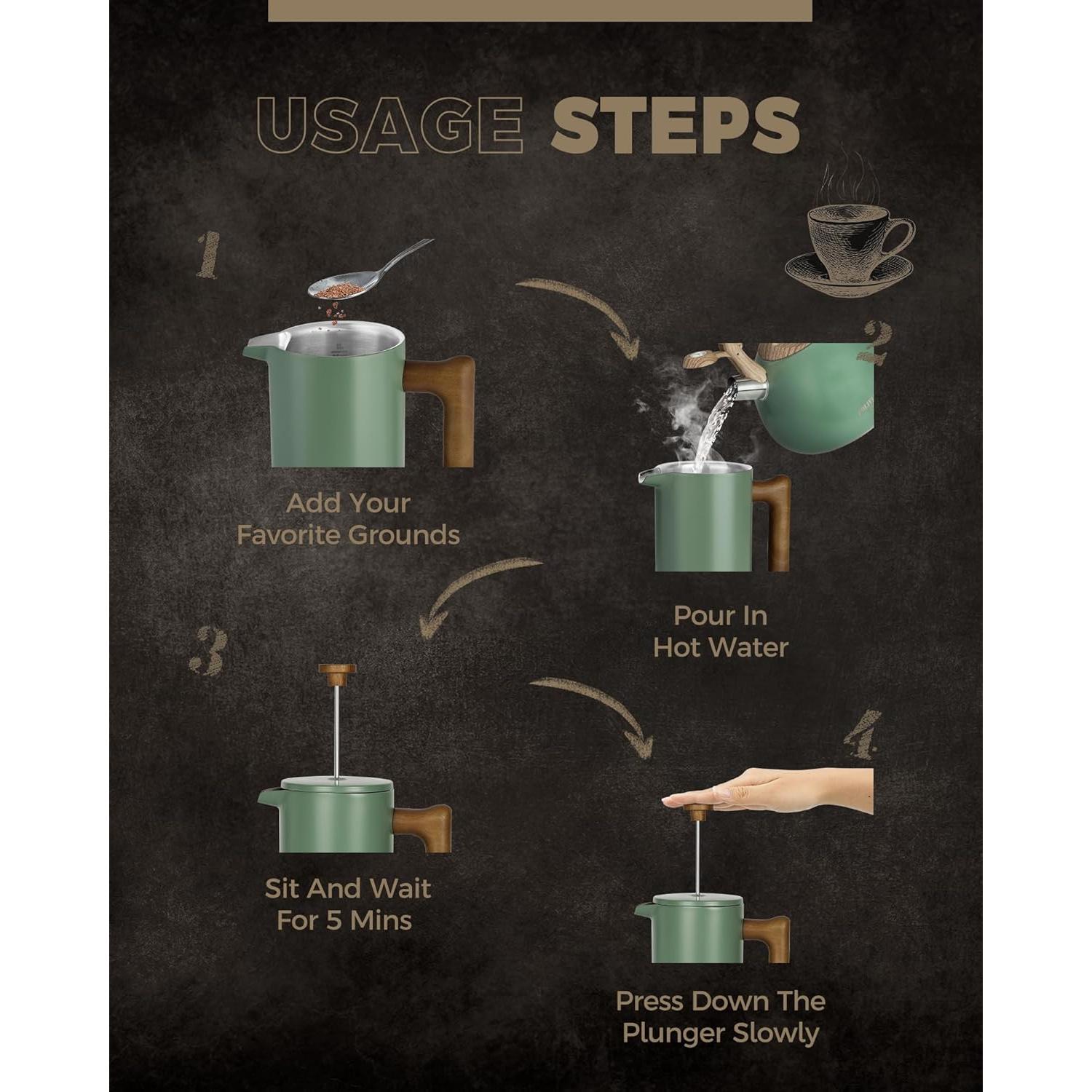 USAGE STEPS

1

Add Your Favorite Grounds

2

Pour In Hot Water

3

Sit And Wait For 5 Mins

4

Press Down The Plunger Slowly