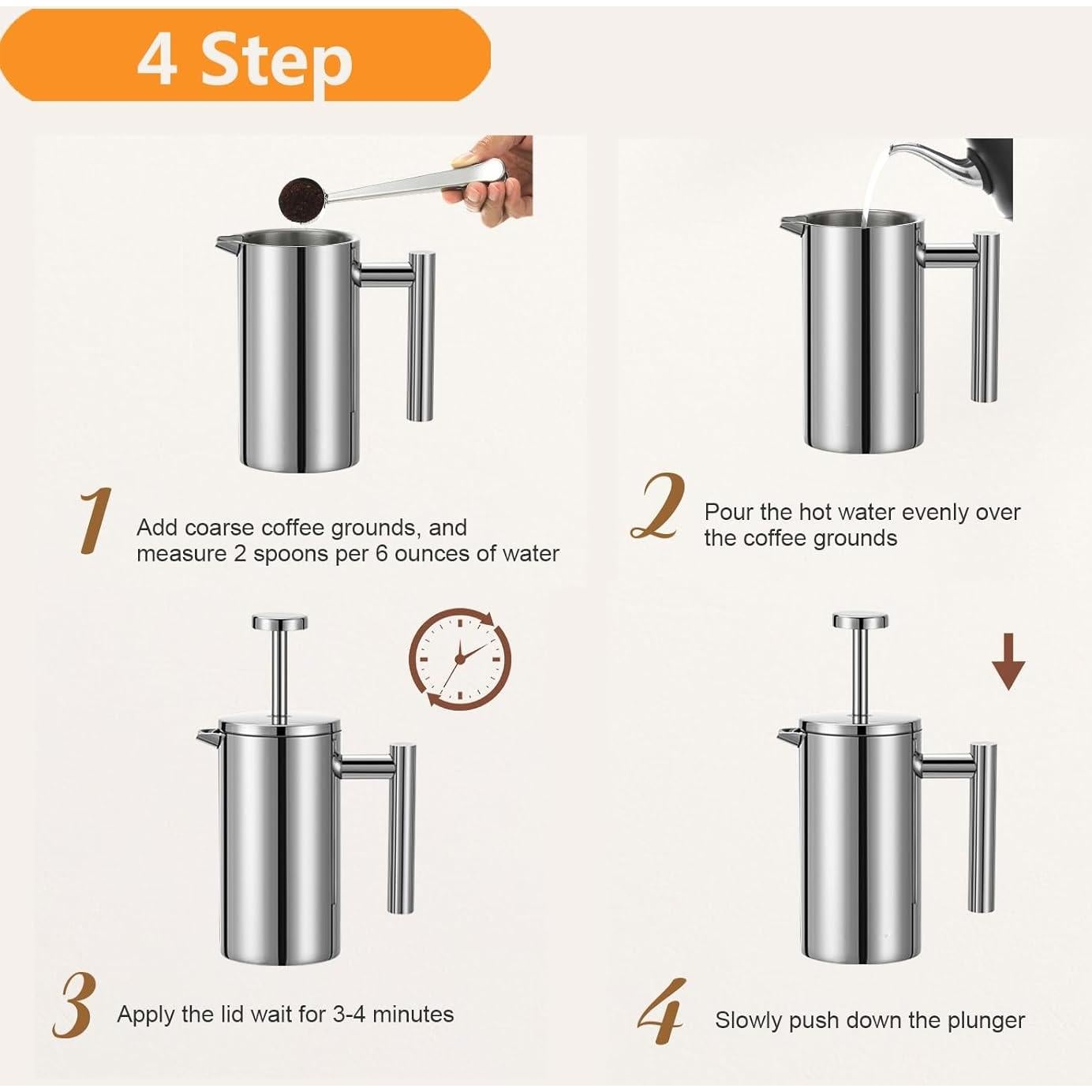 4 Step

1 Add coarse coffee grounds, and measure 2 spoons per 6 ounces of water

2 Pour the hot water evenly over the coffee grounds

3 Apply the lid wait for 3-4 minutes

4 Slowly push down the plunger